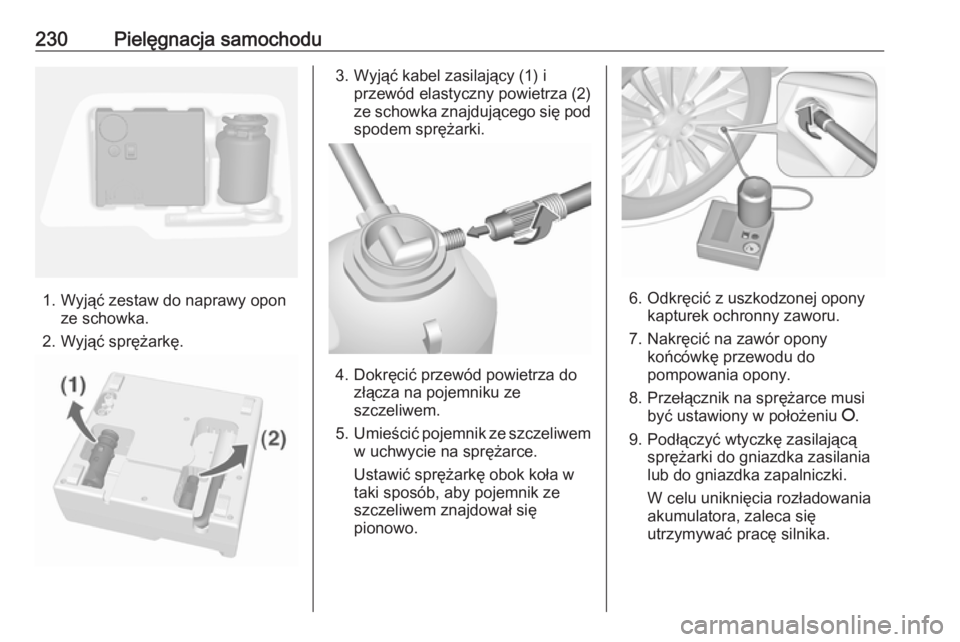 230 Pielęgnacja samochodu

1. Wyjąć zestaw do naprawy opon ze schowka.

2. Wyjąć sprężarkę.

(1)

(2)

3. Wyjąć kabel zasilający (1) i przewód elastyczny powietrza (2) ze schowka znajdującego się pod spodem sprężarki.

4. Dokręcić przewód powietrza do złącza na pojemniku ze szczeliwem.

5. Umieścić pojemnik ze szczeliwem w uchwycie na sprężarce.

Ustawić sprężarkę obok koła w taki sposób, aby pojemnik ze szczeliwem znajdował się pionowo.

6. Odkręcić z uszkodzonej opony kapturek ochronny zaworu.

7. Nakręcić na zawór opony końcówkę przewodu do pompowania opony.

8. Przełącznik na sprężarce musi być ustawiony w położeniu O.

9. Podłączyć wtyczkę zasilającą sprężarki do gniazdka zasilania lub do gniazdka zapalniczki.

W celu uniknięcia rozładowania akumulatora, zaleca się utrzymywać pracę silnika.

carmanualsonline.info