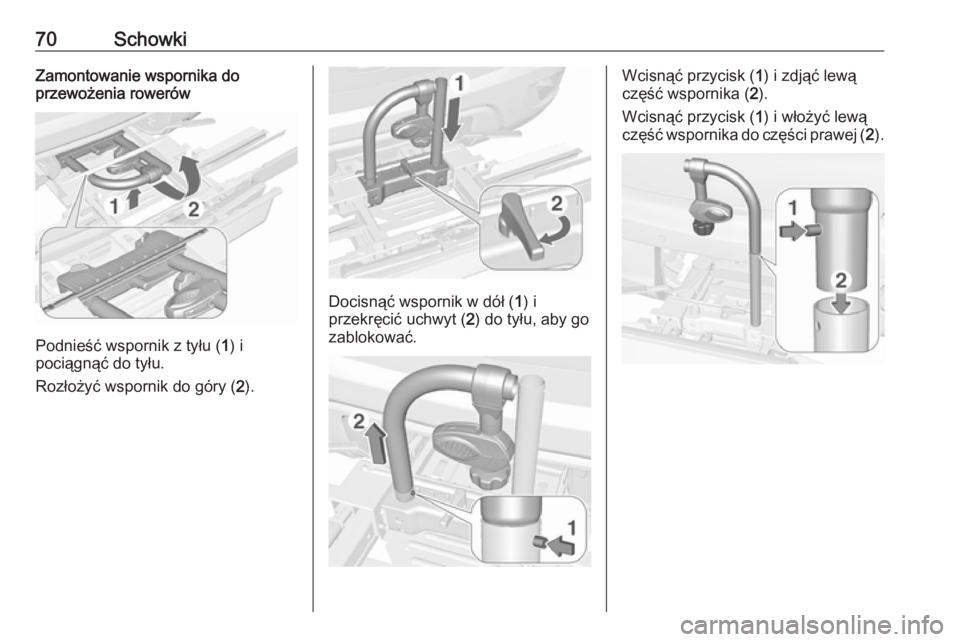 70 Schowki

Zamontowanie wspornika do przewożenia rowerów

1
2

Podnieść wspornik z tyłu (1) i pociągnąć do tyłu.

Rozłożyć wspornik do góry (2).

1
2

Docisnąć wspornik w dół (1) i przekręcić uchwyt (2) do tyłu, aby go zablokować.

2
1

Wcisnąć przycisk (1) i zdjąć lewą część wspornika (2).

Wcisnąć przycisk (1) i włożyć lewą część wspornika do części prawej (2).

1
2

carmanualsonline.info