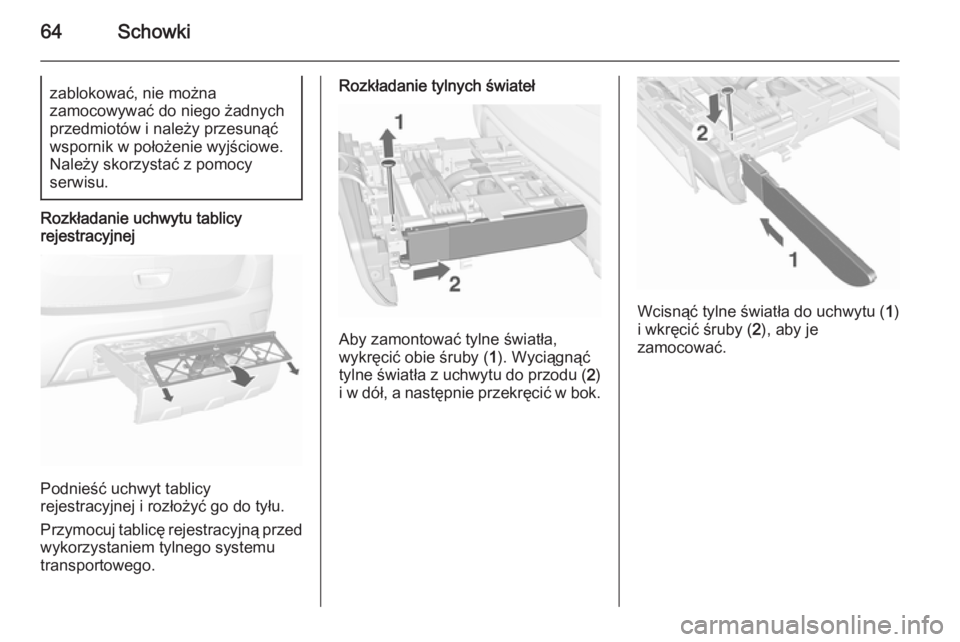 64 Schowki

zablokować, nie można zamocowywać do niego żadnych przedmiotów i należy przesunąć wspornik w położenie wyjściowe. Należy skorzystać z pomocy serwisu.

Rozkładanie uchwytu tablicy rejestracyjnej

Podnieść uchwyt tablicy rejestracyjnej i rozłożyć go do tyłu.

Przymocuj tablicę rejestracyjną przed wykorzystaniem tylnego systemu transportowego.

Rozkładanie tylnych świateł

1

2

Aby zamontować tylne światła, wykręcić obie śruby (1). Wyciągnąć tylne światła z uchwytu do przodu (2) i w dół, a następnie przekręcić w bok.

2

1

Wcisnąć tylne światła do uchwytu (1) i wkręcić śruby (2), aby je zamocować.

carmanualsonline.info