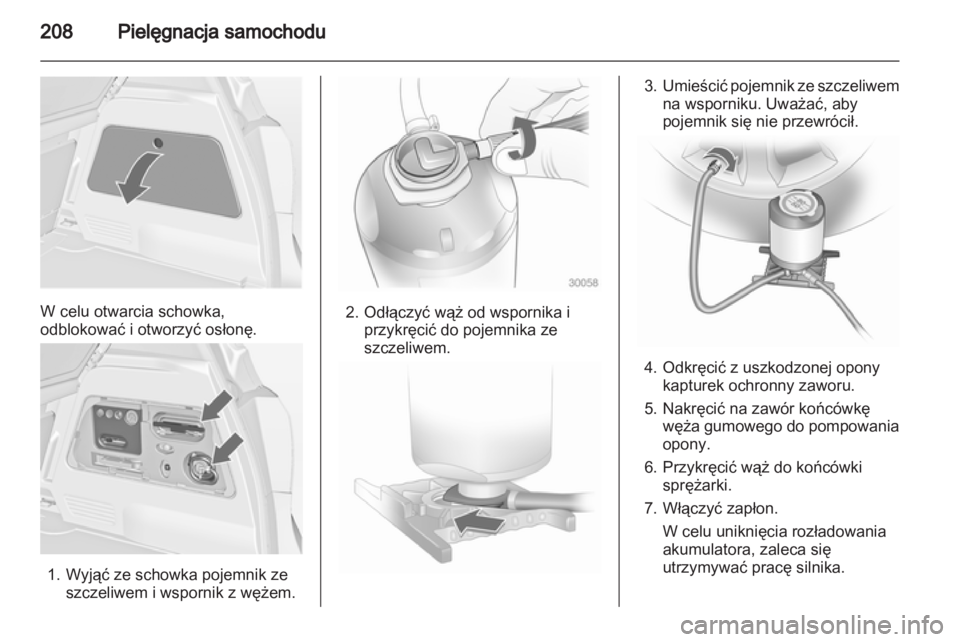 208 Pielęgnacja samochodu

W celu otwarcia schowka, odblokować i otworzyć osłonę.

1. Wyjąć ze schowka pojemnik ze szczeliwem i wspornik z wężem.

30058

2. Odłączyć wąż od wspornika i przykręcić do pojemnika ze szczeliwem.

3. Umieścić pojemnik ze szczeliwem na wsporniku. Uważać, aby pojemnik się nie przewrócił.

4. Odkręcić z uszkodzonej opony kapturek ochronny zaworu.

5. Nakręcić na zawór końcówkę węża gumowego do pompowania opony.

6. Przykręcić wąż do końcówki sprężarki.

7. Włączyć zapłon.

W celu uniknięcia rozładowania akumulatora, zaleca się utrzymywać pracę silnika.

carmanualsonline.info