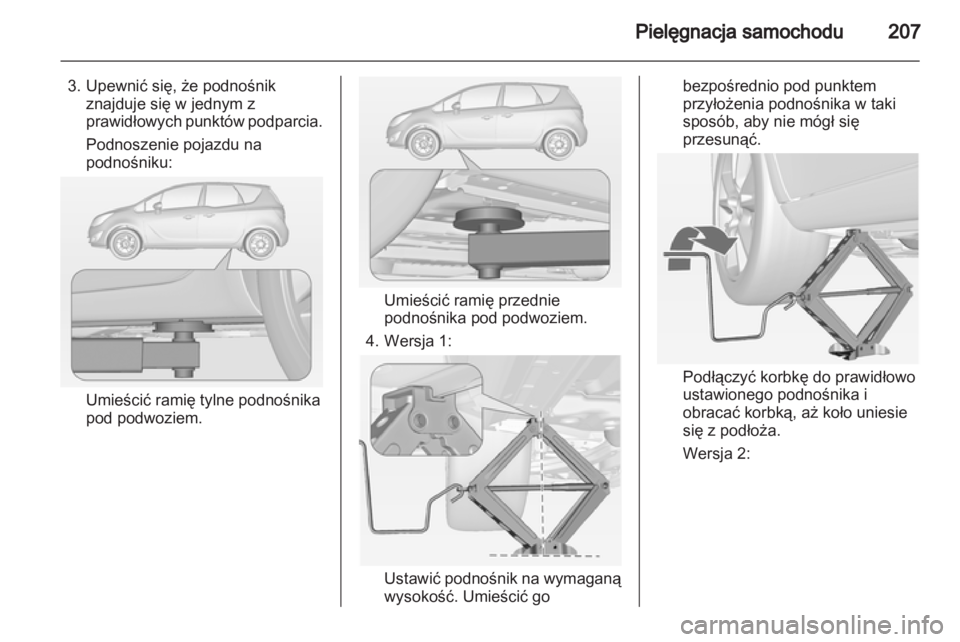 Pielęgnacja samochodu 207

3. Upewnić się, że podnośnik znajduje się w jednym z prawidłowych punktów podparcia.

Podnoszenie pojazdu na podnośniku:

Umieścić ramię tylne podnośnika pod podwoziem.

Umieścić ramię przednie podnośnika pod podwoziem.

4. Wersja 1:

Ustawić podnośnik na wymaganą wysokość. Umieścić go bezpośrednio pod punktem przyłożenia podnośnika w taki sposób, aby nie mógł się przesunąć.

Podłączyć korbkę do prawidłowo ustawionego podnośnika i obracać korbką, aż koło uniesie się z podłoża.

Wersja 2:

carmanualsonline.info