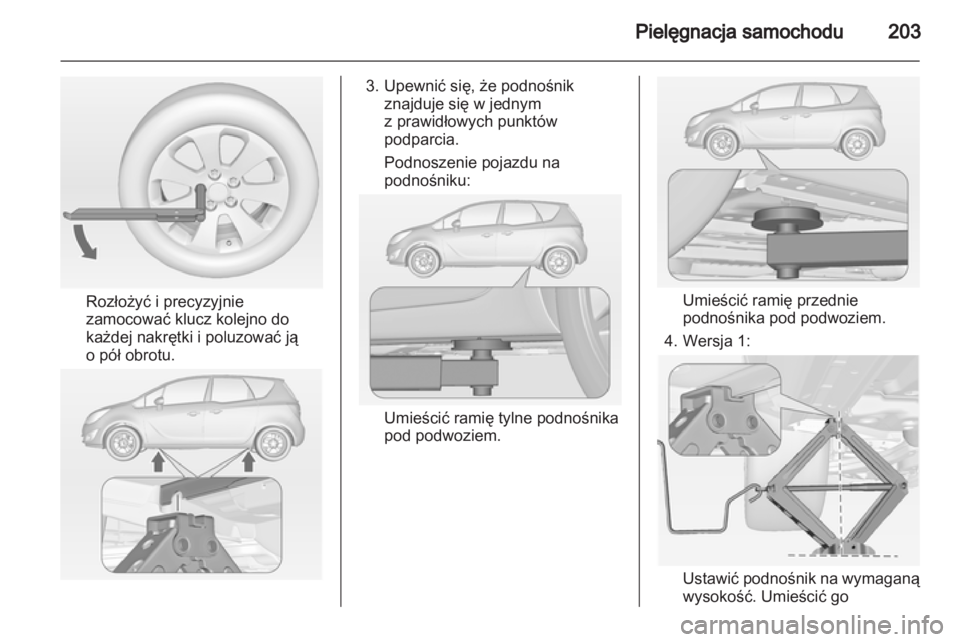 Pielęgnacja samochodu 203

Rozłożyć i precyzyjnie zamocować klucz kolejno do każdej nakrętki i poluzować ją o pół obrotu.

3. Upewnić się, że podnośnik znajduje się w jednym z prawidłowych punktów podparcia.

Podnoszenie pojazdu na podnośniku:

Umieścić ramię tylne podnośnika pod podwoziem.

Umieścić ramię przednie podnośnika pod podwoziem.

4. Wersja 1:

Ustawić podnośnik na wymaganą wysokość. Umieścić go

carmanualsonline.info