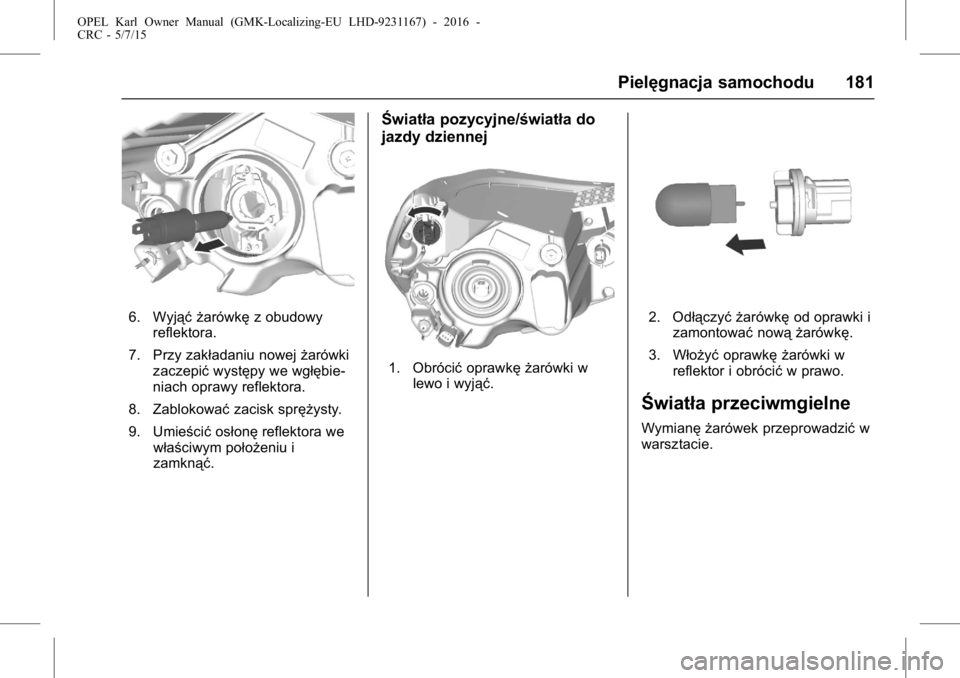 OPEL Karl Owner Manual (GMK-Localizing-EU LHD-9231167) - 2016 - CRC - 5/7/15

Pielęgnacja samochodu 181

6. Wyjąć żarówkę z obudowy reflektora.

7. Przy zakładaniu nowej żarówki zaczepić występy we wgłębieniach oprawy reflektora.

8. Zablokować zacisk sprężysty.

9. Umieścić osłonę reflektora we właściwym położeniu i zamknąć.

Światła pozycyjne/światła do jazdy dziennej

1. Obrócić oprawkę żarówki w lewo i wyjąć.

2. Odłączyć żarówkę od oprawki i zamontować nową żarówkę.

3. Włożyć oprawkę żarówki w reflektor i obrócić w prawo.

Światła przeciwmgielne

Wymianę żarówek przeprowadzić w warsztacie.

carmanualsonline.info