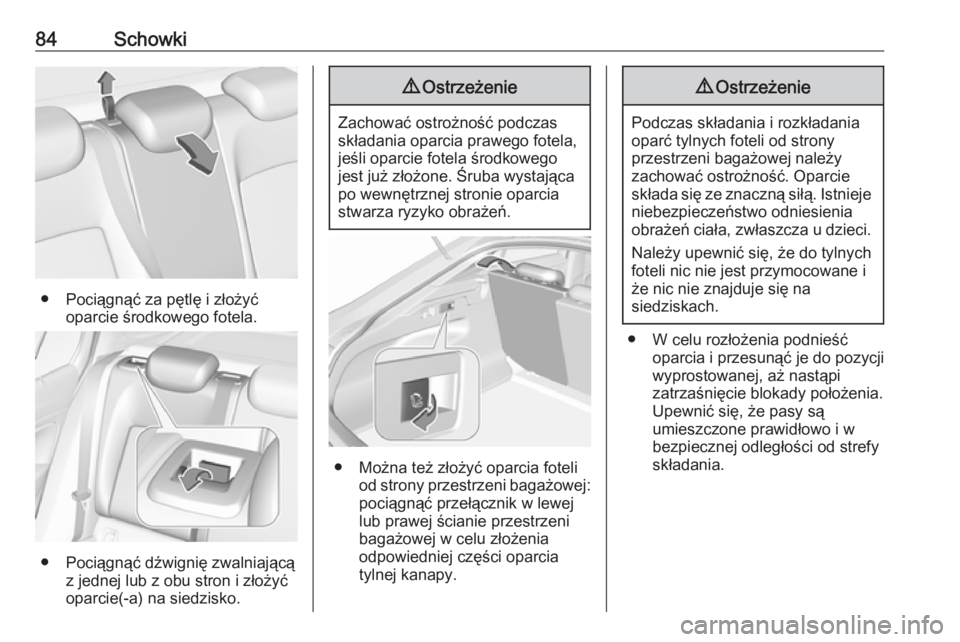 84 Schowki

● Pociągnąć za pętlę i złożyć oparcie środkowego fotela.

● Pociągnąć dźwignię zwalniającą z jednej lub z obu stron i złożyć oparcie(-a) na siedzisko.

⚠ Ostrzeżenie

Zachować ostrożność podczas składania oparcia prawego fotela, jeśli oparcie fotela środkowego jest już złożone. Śruba wystająca po wewnętrznej stronie oparcia stwarza ryzyko obrażeń.

● Można też złożyć oparcia foteli od strony przestrzeni bagażowej: pociągnąć przełącznik w lewej lub prawej ścianie przestrzeni bagażowej w celu złożenia odpowiedniej części oparcia tylnej kanapy.

⚠ Ostrzeżenie

Podczas składania i rozkładania oparć tylnych foteli od strony przestrzeni bagażowej należy zachować ostrożność. Oparcie składa się ze znaczną siłą. Istnieje niebezpieczeństwo odniesienia obrażeń ciała, zwłaszcza u dzieci.

Należy upewnić się, że do tylnych foteli nic nie jest przymocowane i że nic nie znajduje się na siedziskach.

● W celu rozłożenia podnieść oparcia i przesunąć je do pozycji wyprostowanej, aż nastąpi zatrzaśnięcie blokady położenia. Upewnić się, że pasy są umieszczone prawidłowo i w bezpiecznej odległości od strefy składania.

carmanualsonline.info