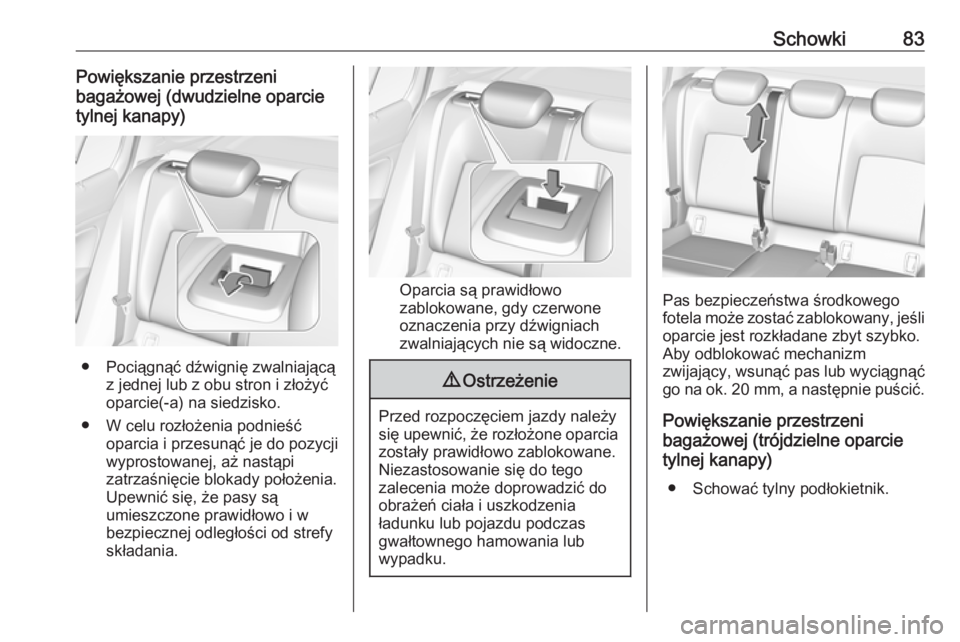 Schowki 83

Powiększanie przestrzeni bagażowej (dwudzielne oparcie tylnej kanapy)

● Pociągnąć dźwignię zwalniającą z jednej lub z obu stron i złożyć oparcie(-a) na siedzisko.

● W celu rozłożenia podnieść oparcia i przesunąć je do pozycji wyprostowanej, aż nastąpi zatrzaśnięcie blokady położenia. Upewnić się, że pasy są umieszczone prawidłowo i w bezpiecznej odległości od strefy składania.

Oparcia są prawidłowo zablokowane, gdy czerwone oznaczenia przy dźwigniach zwalniających nie są widoczne.

⚠ Ostrzeżenie

Przed rozpoczęciem jazdy należy się upewnić, że rozłożone oparcia zostały prawidłowo zablokowane. Niezastosowanie się do tego zalecenia może doprowadzić do obrażeń ciała i uszkodzenia ładunku lub pojazdu podczas gwałtownego hamowania lub wypadku.

Pas bezpieczeństwa środkowego fotela może zostać zablokowany, jeśli oparcie jest rozkładane zbyt szybko. Aby odblokować mechanizm zwijający, wsunąć pas lub wyciągnąć go na ok. 20 mm, a następnie puścić.

Powiększanie przestrzeni bagażowej (trójdzielne oparcie tylnej kanapy)

● Schować tylny podłokietnik.

carmanualsonline.info