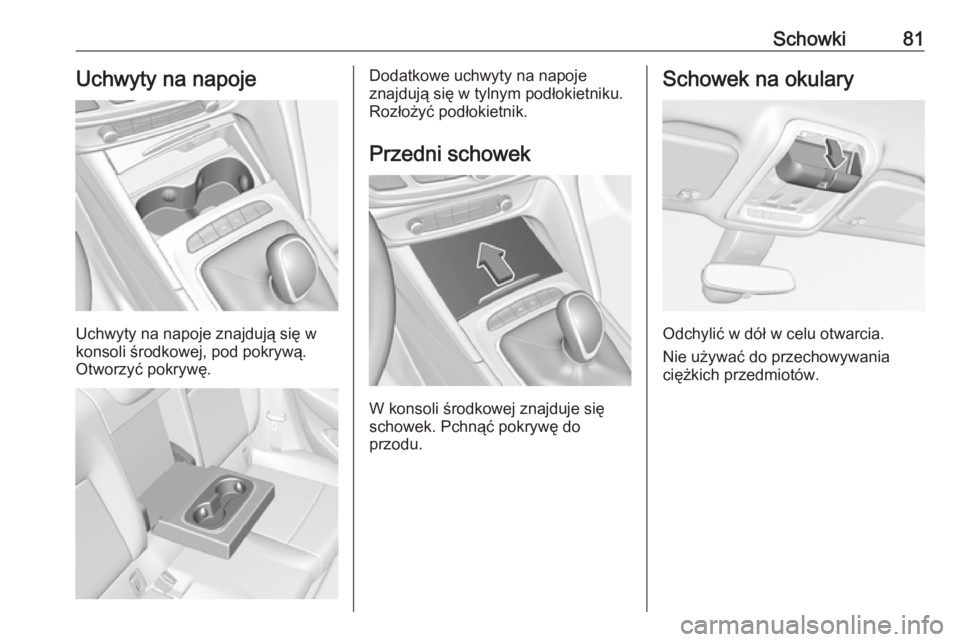 Schowki 81

Uchwyty na napoje

Uchwyty na napoje znajdują się w konsoli środkowej, pod pokrywą. Otworzyć pokrywę.

Dodatkowe uchwyty na napoje znajdują się w tylnym podłokietniku. Rozłożyć podłokietnik.

Przedni schowek

W konsoli środkowej znajduje się schowek. Pchnąć pokrywę do przodu.

Schowek na okulary

Odchylić w dół w celu otwarcia.

Nie używać do przechowywania ciężkich przedmiotów.

carmanualsonline.info