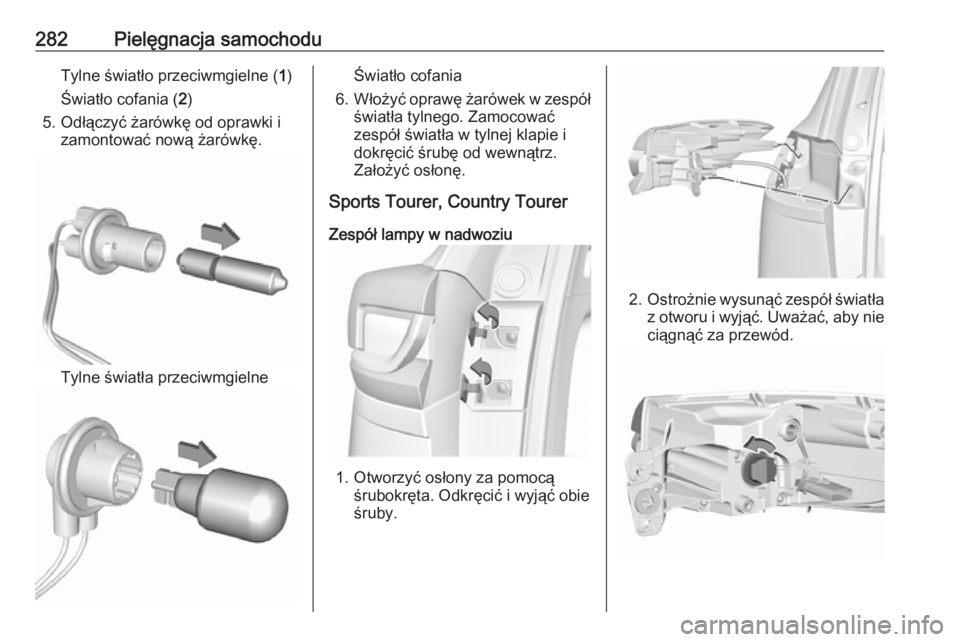 282 Pielęgnacja samochodu

Tylne światło przeciwmgielne (1)

Światło cofania (2)

5. Odłączyć żarówkę od oprawki i zamontować nową żarówkę.

Tylne światła przeciwmgielne

Światło cofania

6. Włożyć oprawę żarówek w zespół światła tylnego. Zamocować zespół światła w tylnej klapie i dokręcić śrubę od wewnątrz. Założyć osłonę.

Sports Tourer, Country Tourer

Zespół lampy w nadwoziu

1. Otworzyć osłony za pomocą śrubokręta. Odkręcić i wyjąć obie śruby.

2. Ostrożnie wysunąć zespół światła z otworu i wyjąć. Uważać, aby nie ciągnąć za przewód.

carmanualsonline.info