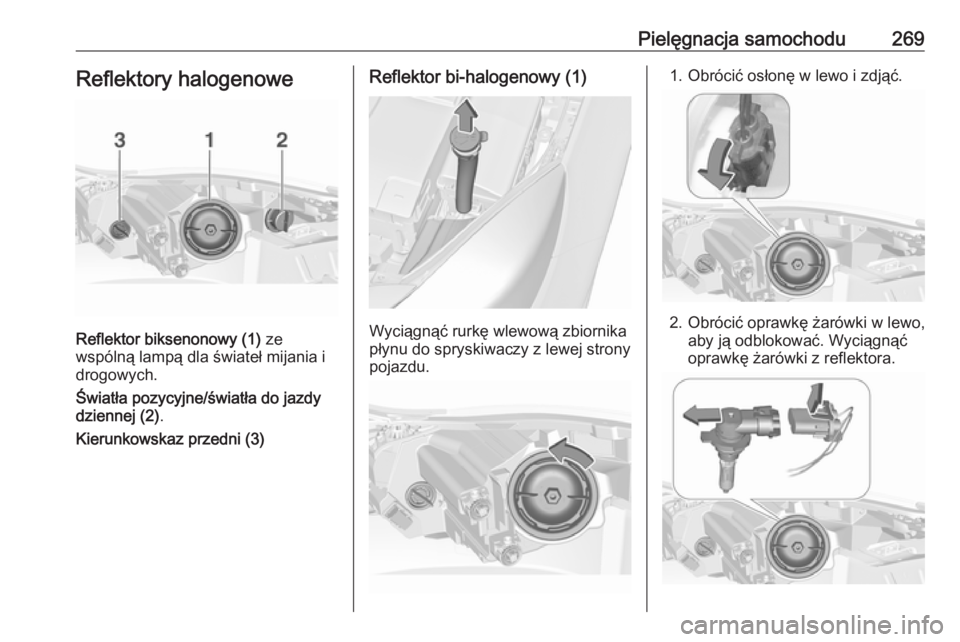 Pielęgnacja samochodu 269

Reflektory halogenowe

3 1 2

Reflektor biksenonowy (1) ze wspólną lampą dla świateł mijania i drogowych.

Światła pozycyjne/światła do jazdy dziennej (2).

Kierunkowskaz przedni (3)

Reflektor bi-halogenowy (1)

Wyciągnąć rurkę wlewową zbiornika płynu do spryskiwaczy z lewej strony pojazdu.

1. Obrócić osłonę w lewo i zdjąć.

2. Obrócić oprawkę żarówki w lewo, aby ją odblokować. Wyciągnąć oprawkę żarówki z reflektora.

carmanualsonline.info