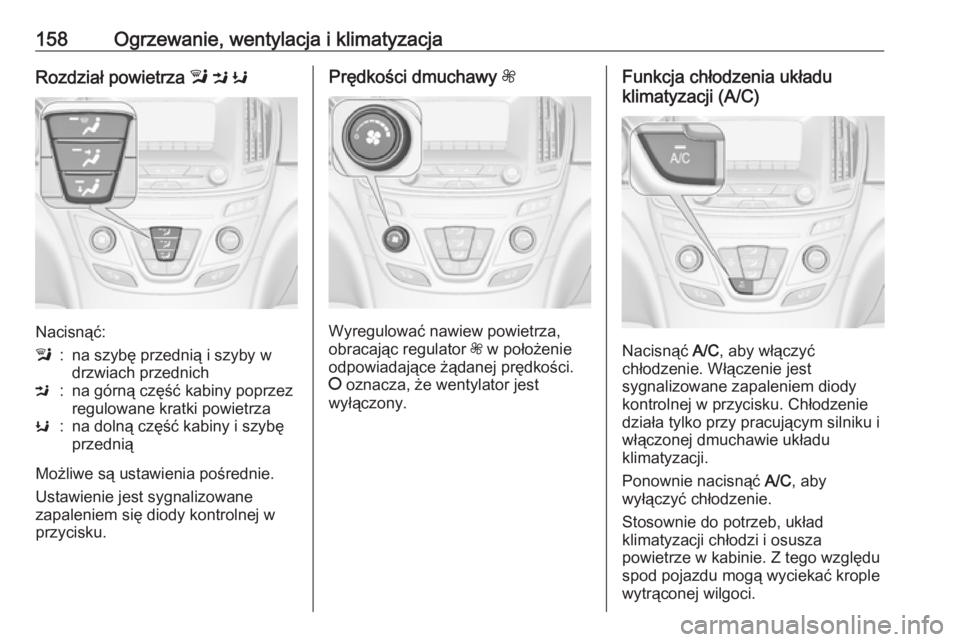 158 Ogrzewanie, wentylacja i klimatyzacja

Rozdział powietrza

Nacisnąć:

: na szybę przednią i szyby w drzwiach przednich

: na górną część kabiny poprzez regulowane kratki powietrza

: na dolną część kabiny i szybę przednią

Możliwe są ustawienia pośrednie.

Ustawienie jest sygnalizowane zapaleniem się diody kontrolnej w przycisku.

Prędkości dmuchawy

Wyregulować nawiew powietrza, obracając regulator w położenie odpowiadające żądanej prędkości. O oznacza, że wentylator jest wyłączony.

Funkcja chłodzenia układu klimatyzacji (A/C)

A/C

Nacisnąć A/C, aby włączyć chłodzenie. Włączenie jest sygnalizowane zapaleniem diody kontrolnej w przycisku. Chłodzenie działa tylko przy pracującym silniku i włączonej dmuchawie układu klimatyzacji.

Ponownie nacisnąć A/C, aby wyłączyć chłodzenie.

Stosownie do potrzeb, układ klimatyzacji chłodzi i osusza powietrze w kabinie. Z tego względu spod pojazdu mogą wyciekać krople wytrąconej wilgoci.

carmanualsonline.info