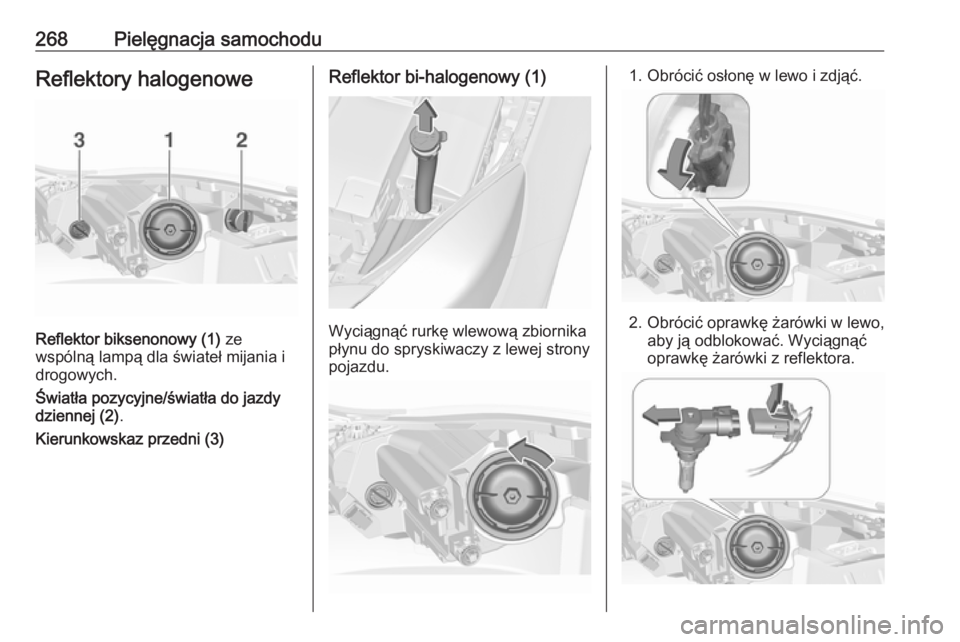 268 Pielęgnacja samochodu

Reflektory halogenowe

3 1 2

Reflektor biksenonowy (1) ze wspólną lampą dla świateł mijania i drogowych.

Światła pozycyjne/światła do jazdy dziennej (2).

Kierunkowskaz przedni (3)

Reflektor bi-halogenowy (1)

Wyciągnąć rurkę wlewową zbiornika płynu do spryskiwaczy z lewej strony pojazdu.

1. Obrócić osłonę w lewo i zdjąć.

2. Obrócić oprawkę żarówki w lewo, aby ją odblokować. Wyciągnąć oprawkę żarówki z reflektora.

carmanualsonline.info