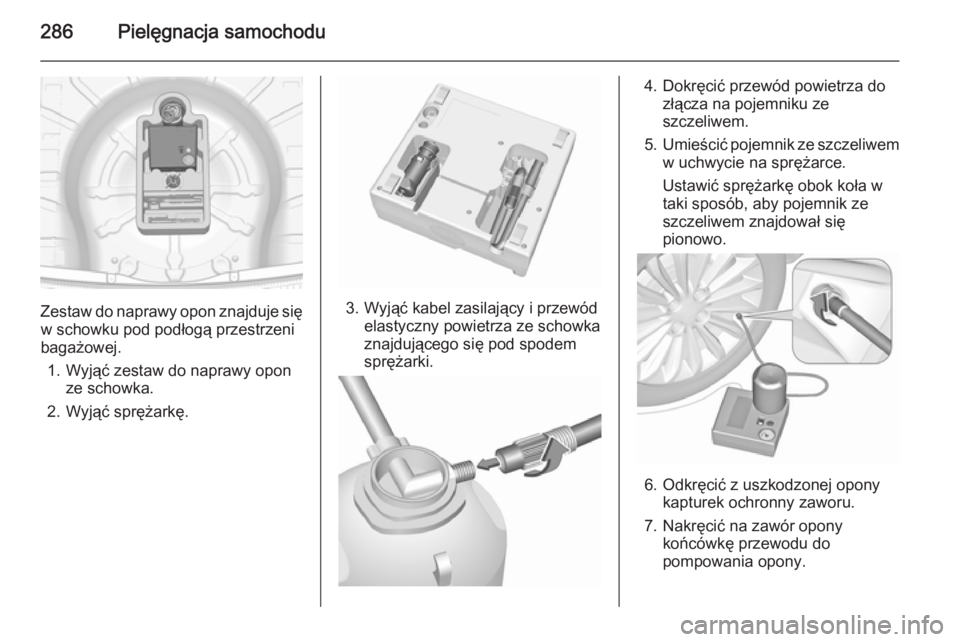 286 Pielęgnacja samochodu

Zestaw do naprawy opon znajduje się w schowku pod podłogą przestrzeni bagażowej.

1. Wyjąć zestaw do naprawy opon ze schowka.
2. Wyjąć sprężarkę.

3. Wyjąć kabel zasilający i przewód elastyczny powietrza ze schowka znajdującego się pod spodem sprężarki.

4. Dokręcić przewód powietrza do złącza na pojemniku ze szczeliwem.
5. Umieścić pojemnik ze szczeliwem w uchwycie na sprężarce.

Ustawić sprężarkę obok koła w taki sposób, aby pojemnik ze szczeliwem znajdował się pionowo.

6. Odkręcić z uszkodzonej opony kapturek ochronny zaworu.
7. Nakręcić na zawór opony końcówkę przewodu do pompowania opony.

carmanualsonline.info