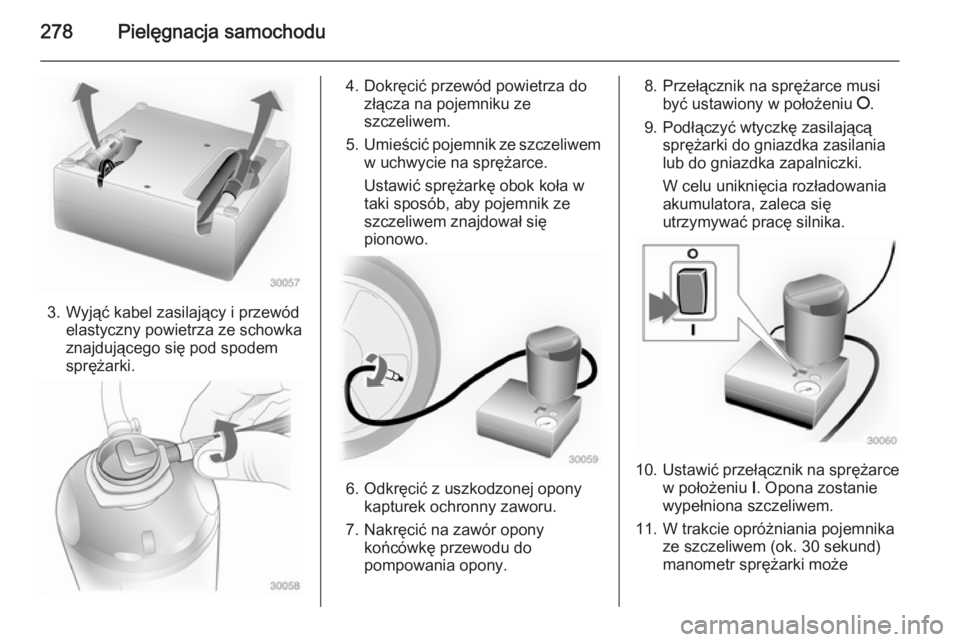 278 Pielęgnacja samochodu

30057

3. Wyjąć kabel zasilający i przewód elastyczny powietrza ze schowka znajdującego się pod spodem sprężarki.

30058

4. Dokręcić przewód powietrza do złącza na pojemniku ze szczeliwem.

5. Umieścić pojemnik ze szczeliwem w uchwycie na sprężarce.

Ustawić sprężarkę obok koła w taki sposób, aby pojemnik ze szczeliwem znajdował się pionowo.

30059

6. Odkręcić z uszkodzonej opony kapturek ochronny zaworu.

7. Nakręcić na zawór opony końcówkę przewodu do pompowania opony.

8. Przełącznik na sprężarce musi być ustawiony w położeniu O.

9. Podłączyć wtyczkę zasilającą sprężarki do gniazdka zasilania lub do gniazdka zapalniczki.

W celu uniknięcia rozładowania akumulatora, zaleca się utrzymywać pracę silnika.

O
I

30060

10. Ustawić przełącznik na sprężarce w położeniu I. Opona zostanie wypełniona szczeliwem.

11. W trakcie opróżniania pojemnika ze szczeliwem (ok. 30 sekund) manometr sprężarki może

carmanualsonline.info