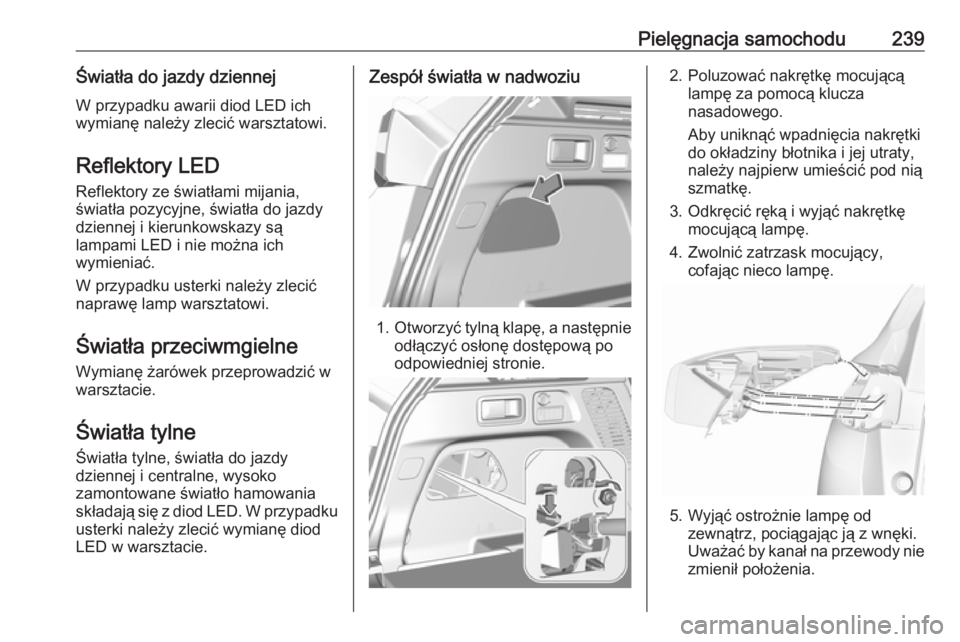 Pielęgnacja samochodu 239

Światła do jazdy dziennej

W przypadku awarii diod LED ich wymianę należy zlecić warsztatowi.

Reflektory LED

Reflektory ze światłami mijania, światła pozycyjne, światła do jazdy dziennej i kierunkowskazy są lampami LED i nie można ich wymieniać.

W przypadku usterki należy zlecić naprawę lamp warsztatowi.

Światła przeciwmgielne

Wymianę żarówek przeprowadzić w warsztacie.

Światła tylne

Światła tylne, światła do jazdy dziennej i centralne, wysoko zamontowane światło hamowania składają się z diod LED. W przypadku usterki należy zlecić wymianę diod LED w warsztacie.

Zespół światła w nadwoziu

1. Otworzyć tylną klapę, a następnie odłączyć osłonę dostępową po odpowiedniej stronie.

2. Poluzować nakrętkę mocującą lampę za pomocą klucza nasadowego.

Aby uniknąć wpadnięcia nakrętki do okładziny błotnika i jej utraty, należy najpierw umieścić pod nią szmatkę.

3. Odkręcić ręką i wyjąć nakrętkę mocującą lampę.

4. Zwolnić zatrzask mocujący, cofając nieco lampę.

5. Wyjąć ostrożnie lampę od zewnątrz, pociągając ją z wnęki. Uważać by kanał na przewody nie zmienił położenia.

carmanualsonline.info