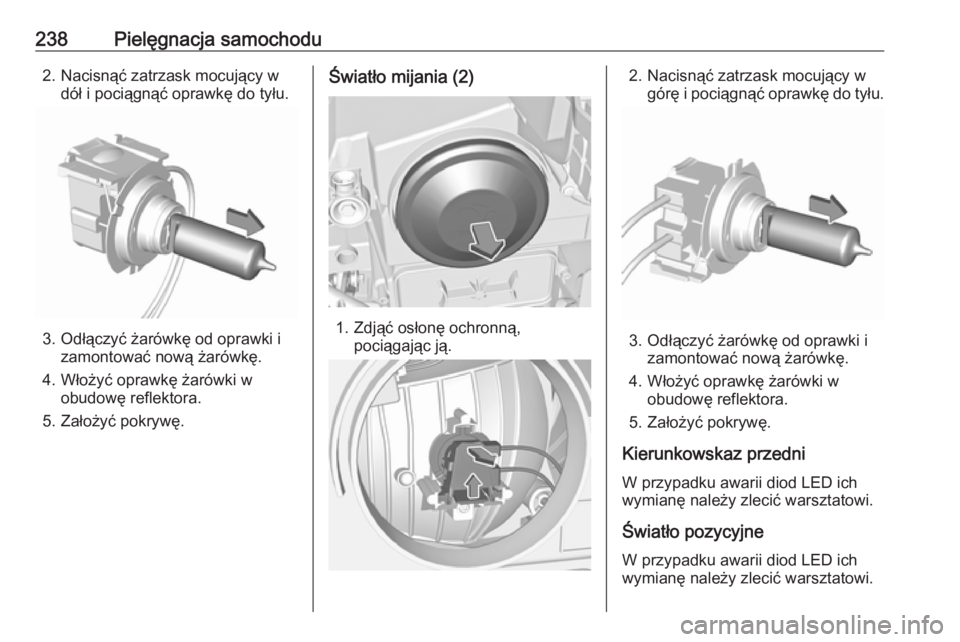 238 Pielęgnacja samochodu

2. Nacisnąć zatrzask mocujący w dół i pociągnąć oprawkę do tyłu.

3. Odłączyć żarówkę od oprawki i zamontować nową żarówkę.

4. Włożyć oprawkę żarówki w obudowę reflektora.

5. Założyć pokrywę.

Światło mijania (2)

1. Zdjąć osłonę ochronną, pociągając ją.

2. Nacisnąć zatrzask mocujący w górę i pociągnąć oprawkę do tyłu.

3. Odłączyć żarówkę od oprawki i zamontować nową żarówkę.

4. Włożyć oprawkę żarówki w obudowę reflektora.

5. Założyć pokrywę.

Kierunkowskaz przedni

W przypadku awarii diod LED ich wymianę należy zlecić warsztatowi.

Światło pozycyjne

W przypadku awarii diod LED ich wymianę należy zlecić warsztatowi.

carmanualsonline.info