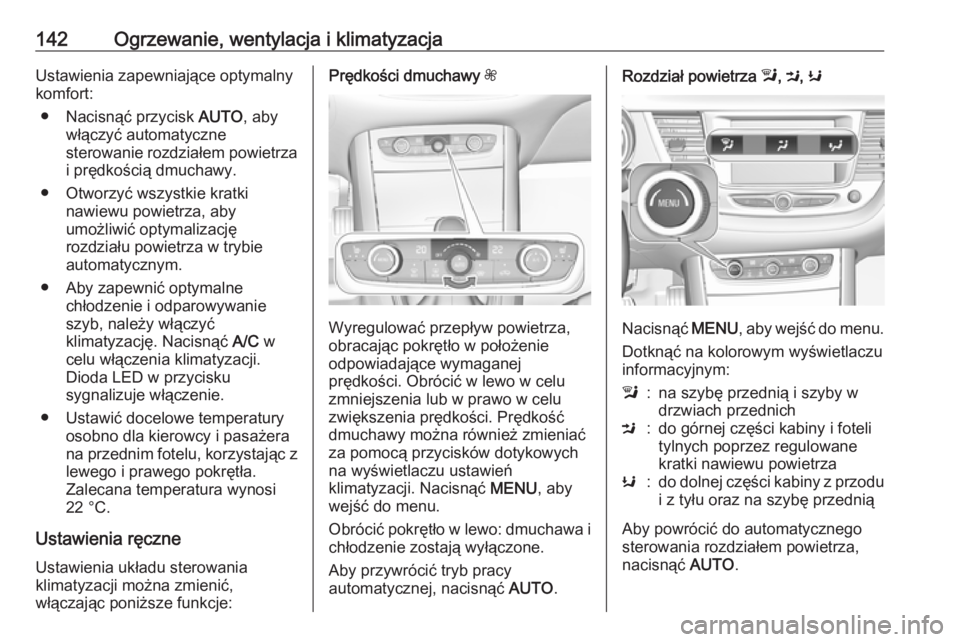 142 Ogrzewanie, wentylacja i klimatyzacja

Ustawienia zapewniające optymalny komfort:

● Nacisnąć przycisk AUTO, aby włączyć automatyczne sterowanie rozdziałem powietrza i prędkością dmuchawy.

● Otworzyć wszystkie kratki nawiewu powietrza, aby umożliwić optymalizację rozdziału powietrza w trybie automatycznym.

● Aby zapewnić optymalne chłodzenie i odparowywanie szyb, należy włączyć klimatyzację. Nacisnąć A/C w celu włączenia klimatyzacji. Dioda LED w przycisku sygnalizuje włączenie.

● Ustawić docelowe temperatury osobno dla kierowcy i pasażera na przednim fotelu, korzystając z lewego i prawego pokrętła. Zalecana temperatura wynosi 22 °C.

Ustawienia ręczne

Ustawienia układu sterowania klimatyzacji można zmienić, włączając poniższe funkcje:

Prędkości dmuchawy

20 22

Wyregulować przepływ powietrza, obracając pokrętło w położenie odpowiadające wymaganej prędkości. Obrócić w lewo w celu zmniejszenia lub w prawo w celu zwiększenia prędkości. Prędkość dmuchawy można również zmieniać za pomocą przycisków dotykowych na wyświetlaczu ustawień klimatyzacji. Nacisnąć MENU, aby wejść do menu.

Obrócić pokrętło w lewo: dmuchawa i chłodzenie zostają wyłączone.

Aby przywrócić tryb pracy automatycznej, nacisnąć AUTO.

Rozdział powietrza , , 

MENU

Nacisnąć MENU, aby wejść do menu.

Dotknąć na kolorowym wyświetlaczu informacyjnym:

 : na szybę przednią i szyby w drzwiach przednich
 : do górnej części kabiny i foteli tylnych poprzez regulowane kratki nawiewu powietrza
 : do dolnej części kabiny z przodu i z tyłu oraz na szybę przednią

Aby powrócić do automatycznego sterowania rozdziałem powietrza, nacisnąć AUTO.

carmanualsonline.info