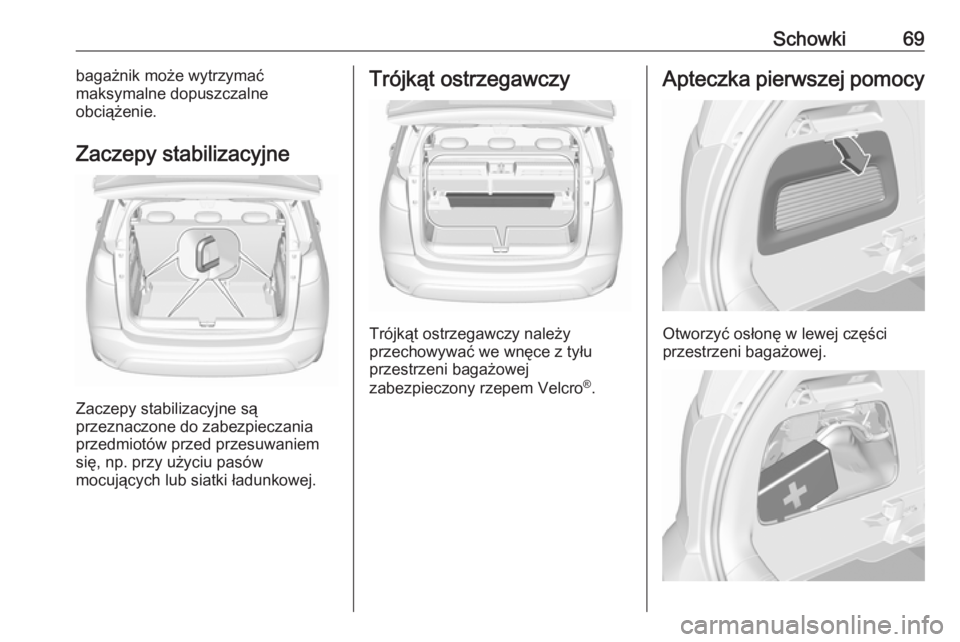 Schowki 69

bagażnik może wytrzymać maksymalne dopuszczalne obciążenie.

Zaczepy stabilizacyjne

Zaczepy stabilizacyjne są przeznaczone do zabezpieczania przedmiotów przed przesuwaniem się, np. przy użyciu pasów mocujących lub siatki ładunkowej.

Trójkąt ostrzegawczy

Trójkąt ostrzegawczy należy przechowywać we wnęce z tyłu przestrzeni bagażowej zabezpieczony rzepem Velcro®.

Apteczka pierwszej pomocy

Otworzyć osłonę w lewej części przestrzeni bagażowej.

carmanualsonline.info