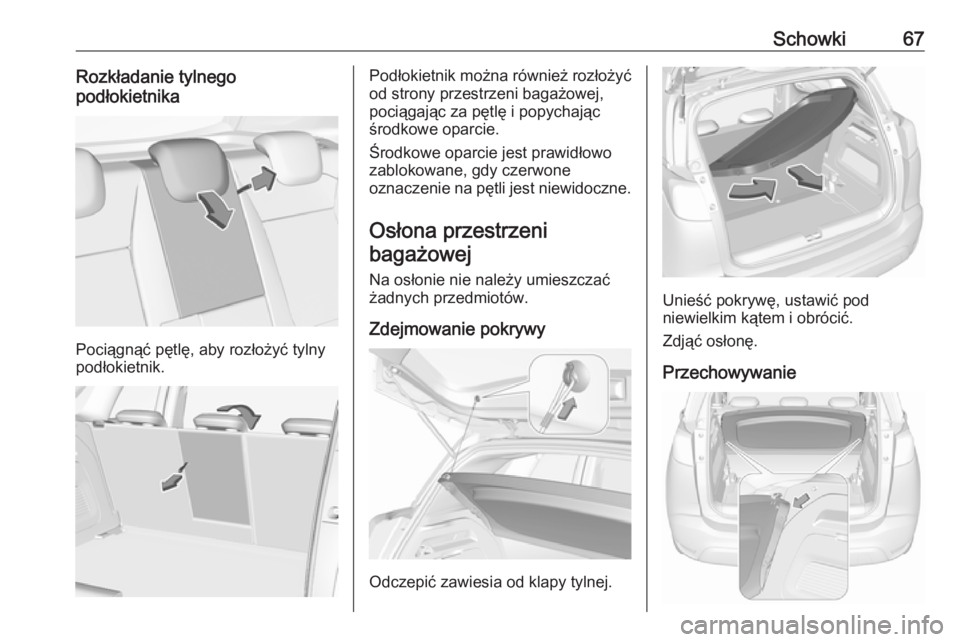 Schowki 67

Rozkładanie tylnego podłokietnika

Pociągnąć pętlę, aby rozłożyć tylny podłokietnik.

Podłokietnik można również rozłożyć od strony przestrzeni bagażowej, pociągając za pętlę i popychając środkowe oparcie.

Środkowe oparcie jest prawidłowo zablokowane, gdy czerwone oznaczenie na pętli jest niewidoczne.

Osłona przestrzeni bagażowej

Na osłonie nie należy umieszczać żadnych przedmiotów.

Zdejmowanie pokrywy

Odczepić zawiesia od klapy tylnej.

Unieść pokrywę, ustawić pod niewielkim kątem i obrócić.

Zdjąć osłonę.

Przechowywanie

carmanualsonline.info