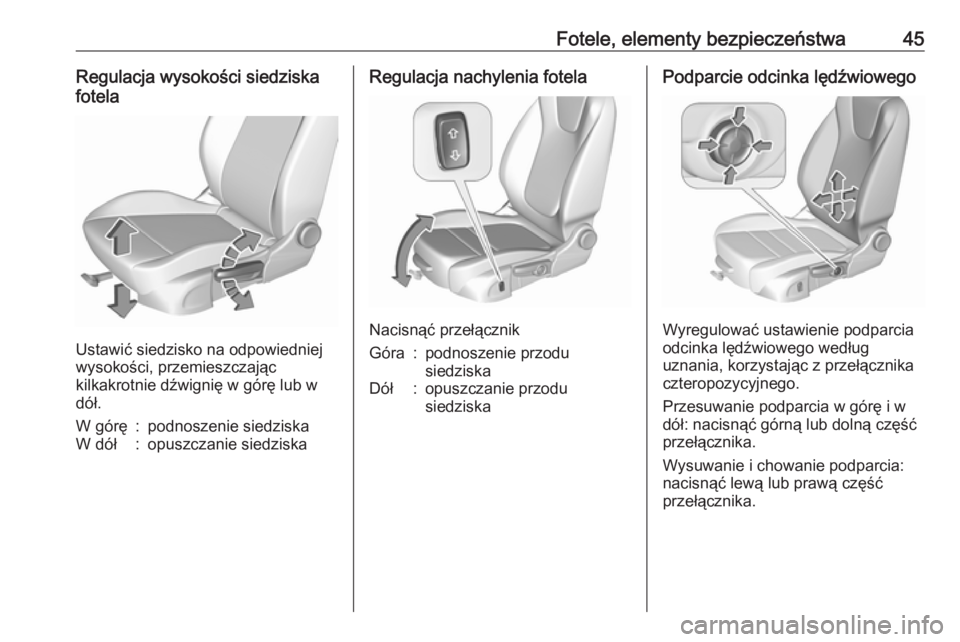 Fotele, elementy bezpieczeństwa 45

Regulacja wysokości siedziska fotela

Ustawić siedzisko na odpowiedniej wysokości, przemieszczając kilkakrotnie dźwignię w górę lub w dół.

W górę : podnoszenie siedziska
W dół : opuszczanie siedziska

Regulacja nachylenia fotela

Nacisnąć przełącznik

Góra : podnoszenie przodu siedziska
Dół : opuszczanie przodu siedziska

Podparcie odcinka lędźwiowego

Wyregulować ustawienie podparcia odcinka lędźwiowego według uznania, korzystając z przełącznika czteropozycyjnego.

Przesuwanie podparcia w górę i w dół: nacisnąć górną lub dolną część przełącznika.

Wysuwanie i chowanie podparcia: nacisnąć lewą lub prawą część przełącznika.

carmanualsonline.info