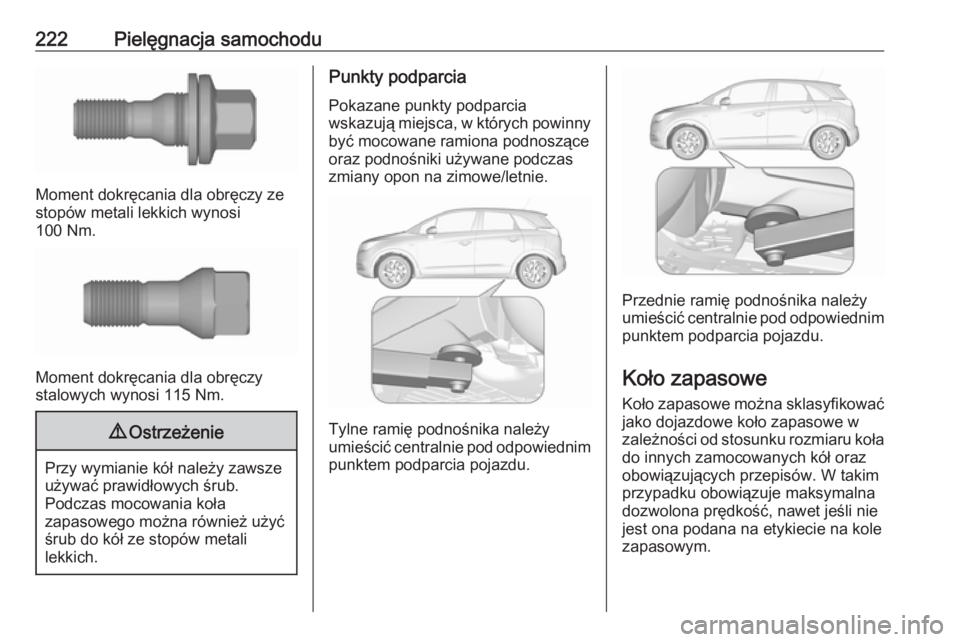 222 Pielęgnacja samochodu

Moment dokręcania dla obręczy ze stopów metali lekkich wynosi 100 Nm.

Moment dokręcania dla obręczy stalowych wynosi 115 Nm.

⚠ Ostrzeżenie

Przy wymianie kół należy zawsze używać prawidłowych śrub. Podczas mocowania koła zapasowego można również użyć śrub do kół ze stopów metali lekkich.

Punkty podparcia

Pokazane punkty podparcia wskazują miejsca, w których powinny być mocowane ramiona podnoszące oraz podnośniki używane podczas zmiany opon na zimowe/letnie.

Tylne ramię podnośnika należy umieścić centralnie pod odpowiednim punktem podparcia pojazdu.

Przednie ramię podnośnika należy umieścić centralnie pod odpowiednim punktem podparcia pojazdu.

Koło zapasowe

Koło zapasowe można sklasyfikować jako dojazdowe koło zapasowe w zależności od stosunku rozmiaru koła do innych zamocowanych kół oraz obowiązujących przepisów. W takim przypadku obowiązuje maksymalna dozwolona prędkość, nawet jeśli nie jest ona podana na etykiecie na kole zapasowym.

carmanualsonline.info