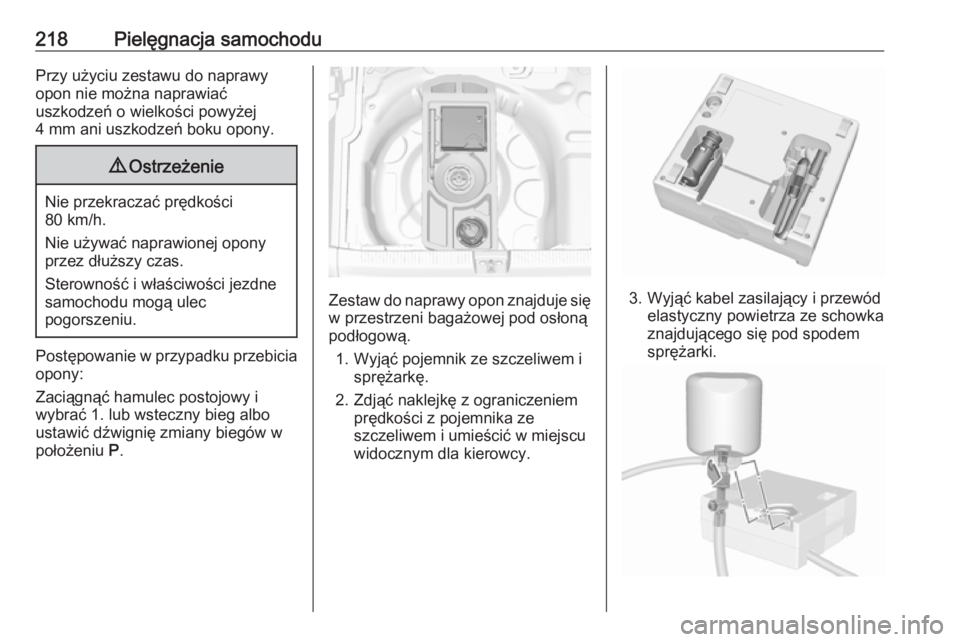 218 Pielęgnacja samochodu

Przy użyciu zestawu do naprawy opon nie można naprawiać uszkodzeń o wielkości powyżej 4 mm ani uszkodzeń boku opony.

⚠ Ostrzeżenie

Nie przekraczać prędkości 80 km/h.

Nie używać naprawionej opony przez dłuższy czas.

Sterowność i właściwości jezdne samochodu mogą ulec pogorszeniu.

Postępowanie w przypadku przebicia opony:

Zaciągnąć hamulec postojowy i wybrać 1. lub wsteczny bieg albo ustawić dźwignię zmiany biegów w położeniu P.

Zestaw do naprawy opon znajduje się w przestrzeni bagażowej pod osłoną podłogową.

1. Wyjąć pojemnik ze szczeliwem i sprężarkę.
2. Zdjąć naklejkę z ograniczeniem prędkości z pojemnika ze szczeliwem i umieścić w miejscu widocznym dla kierowcy.

3. Wyjąć kabel zasilający i przewód elastyczny powietrza ze schowka znajdującego się pod spodem sprężarki.

carmanualsonline.info