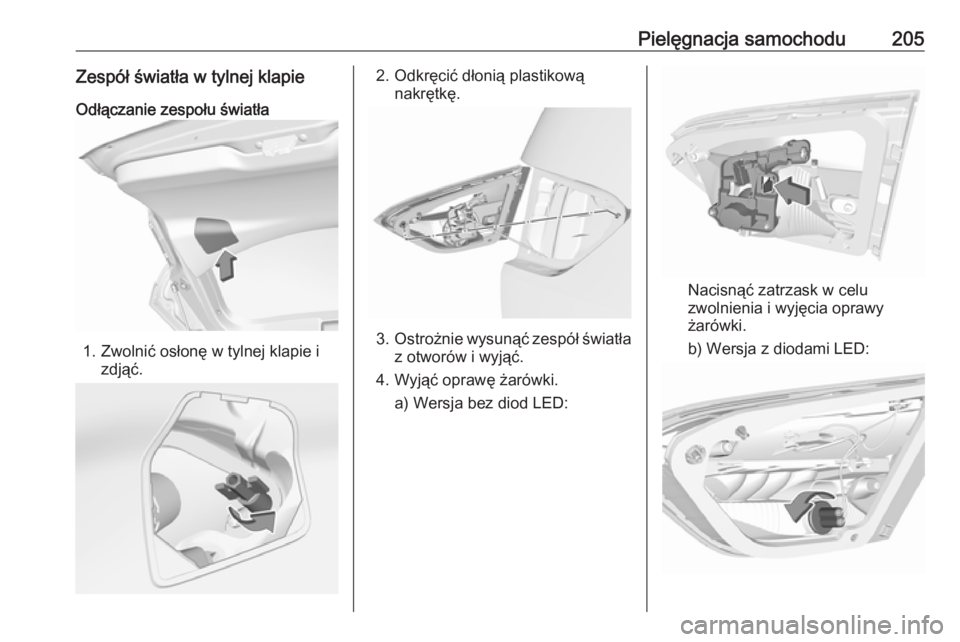 Pielęgnacja samochodu 205

Zespół światła w tylnej klapie

Odłączanie zespołu światła

1. Zwolnić osłonę w tylnej klapie i zdjąć.

2. Odkręcić dłonią plastikową nakrętkę.

3. Ostrożnie wysunąć zespół światła z otworów i wyjąć.

4. Wyjąć oprawę żarówki.

a) Wersja bez diod LED:

Nacisnąć zatrzask w celu zwolnienia i wyjęcia oprawy żarówki.

b) Wersja z diodami LED:

carmanualsonline.info