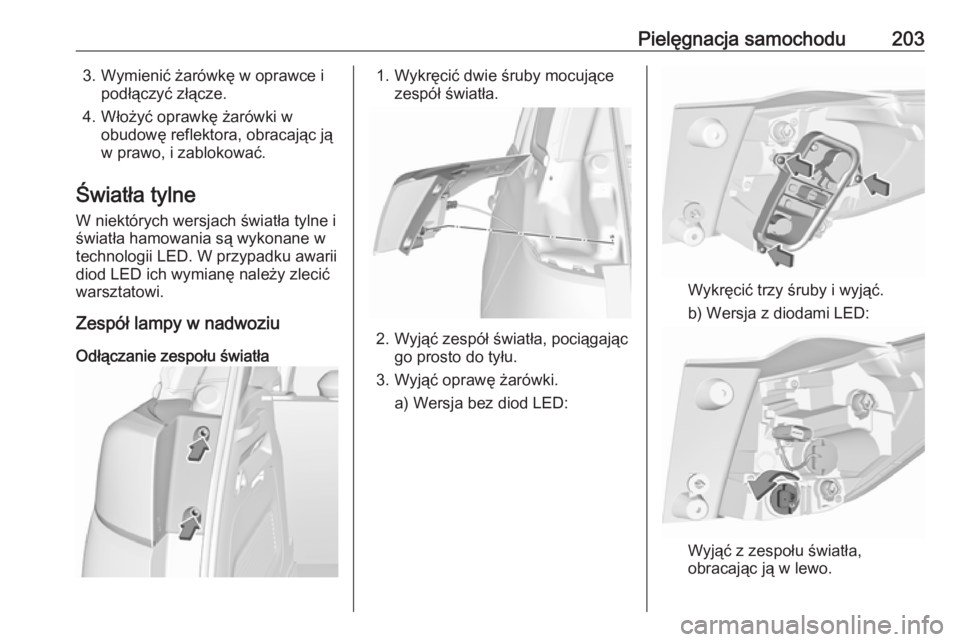 Pielęgnacja samochodu 203

3. Wymienić żarówkę w oprawce i podłączyć złącze.

4. Włożyć oprawkę żarówki w obudowę reflektora, obracając ją w prawo, i zablokować.

Światła tylne

W niektórych wersjach światła tylne i światła hamowania są wykonane w technologii LED. W przypadku awarii diod LED ich wymianę należy zlecić warsztatowi.

Zespół lampy w nadwoziu

Odłączanie zespołu światła

1. Wykręcić dwie śruby mocujące zespół światła.

2. Wyjąć zespół światła, pociągając go prosto do tyłu.

3. Wyjąć oprawę żarówki.

a) Wersja bez diod LED:

Wykręcić trzy śruby i wyjąć.

b) Wersja z diodami LED:

Wyjąć z zespołu światła, obracając ją w lewo.

carmanualsonline.info