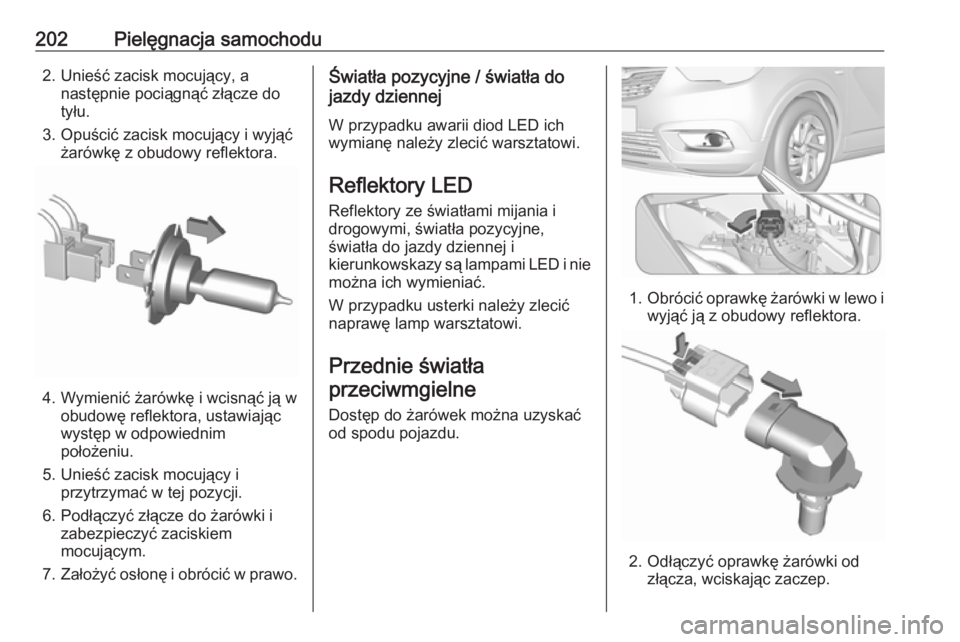 202 Pielęgnacja samochodu

2. Unieść zacisk mocujący, a następnie pociągnąć złącze do tyłu.

3. Opuścić zacisk mocujący i wyjąć żarówkę z obudowy reflektora.

4. Wymienić żarówkę i wcisnąć ją w obudowę reflektora, ustawiając występ w odpowiednim położeniu.

5. Unieść zacisk mocujący i przytrzymać w tej pozycji.

6. Podłączyć złącze do żarówki i zabezpieczyć zaciskiem mocującym.

7. Założyć osłonę i obrócić w prawo.

Światła pozycyjne / światła do jazdy dziennej

W przypadku awarii diod LED ich wymianę należy zlecić warsztatowi.

Reflektory LED

Reflektory ze światłami mijania i drogowymi, światła pozycyjne, światła do jazdy dziennej i kierunkowskazy są lampami LED i nie można ich wymieniać.

W przypadku usterki należy zlecić naprawę lamp warsztatowi.

Przednie światła przeciwmgielne

Dostęp do żarówek można uzyskać od spodu pojazdu.

1. Obrócić oprawkę żarówki w lewo i wyjąć ją z obudowy reflektora.

2. Odłączyć oprawkę żarówki od złącza, wciskając zaczep.

carmanualsonline.info