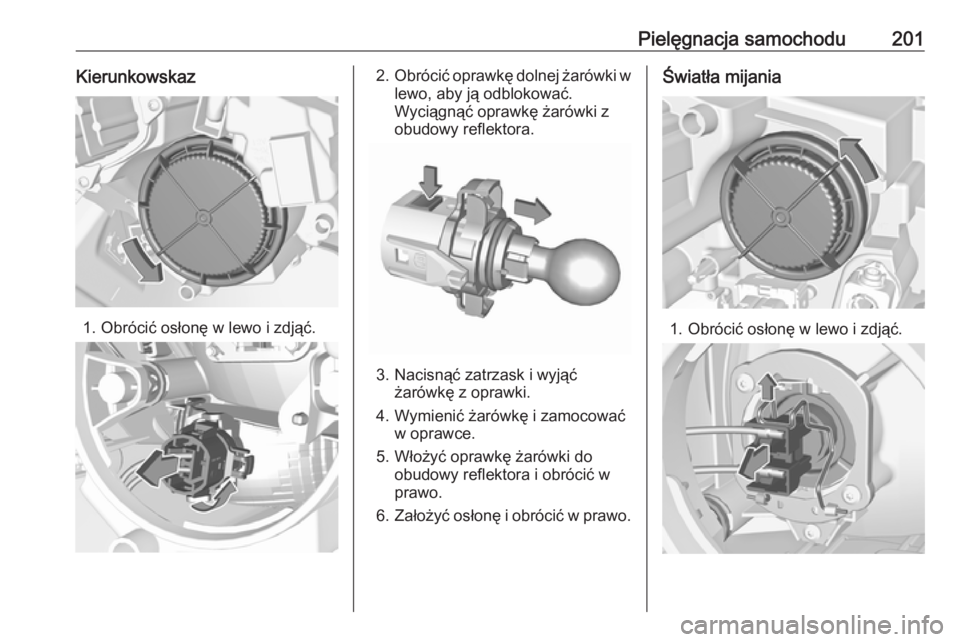 Pielęgnacja samochodu 201

Kierunkowskaz

1. Obrócić osłonę w lewo i zdjąć.

2. Obrócić oprawkę dolnej żarówki w lewo, aby ją odblokować. Wyciągnąć oprawkę żarówki z obudowy reflektora.

3. Nacisnąć zatrzask i wyjąć żarówkę z oprawki.

4. Wymienić żarówkę i zamocować w oprawce.

5. Włożyć oprawkę żarówki do obudowy reflektora i obrócić w prawo.

6. Założyć osłonę i obrócić w prawo.

Światła mijania

1. Obrócić osłonę w lewo i zdjąć.

carmanualsonline.info