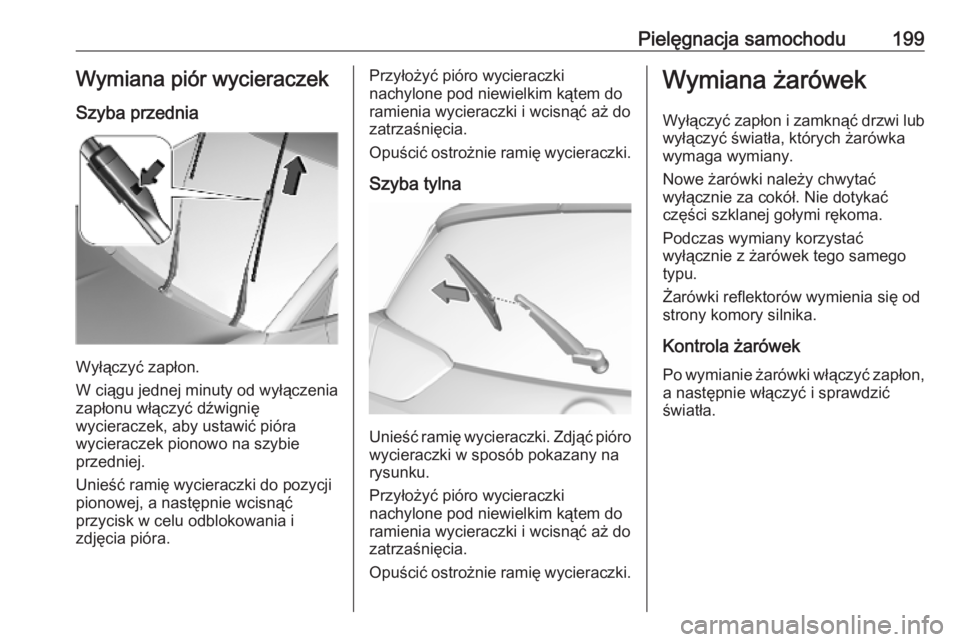 Pielęgnacja samochodu 199

Wymiana piór wycieraczek

Szyba przednia

Wyłączyć zapłon.

W ciągu jednej minuty od wyłączenia zapłonu włączyć dźwignię wycieraczek, aby ustawić pióra wycieraczek pionowo na szybie przedniej.

Unieść ramię wycieraczki do pozycji pionowej, a następnie wcisnąć przycisk w celu odblokowania i zdjęcia pióra.

Przyłożyć pióro wycieraczki nachylone pod niewielkim kątem do ramienia wycieraczki i wcisnąć aż do zatrzaśnięcia.

Opuścić ostrożnie ramię wycieraczki.

Szyba tylna

Unieść ramię wycieraczki. Zdjąć pióro wycieraczki w sposób pokazany na rysunku.

Przyłożyć pióro wycieraczki nachylone pod niewielkim kątem do ramienia wycieraczki i wcisnąć aż do zatrzaśnięcia.

Opuścić ostrożnie ramię wycieraczki.

Wymiana żarówek

Wyłączyć zapłon i zamknąć drzwi lub wyłączyć światła, których żarówka wymaga wymiany.

Nowe żarówki należy chwytać wyłącznie za cokół. Nie dotykać części szklanej gołymi rękoma.

Podczas wymiany korzystać wyłącznie z żarówek tego samego typu.

Żarówki reflektorów wymienia się od strony komory silnika.

Kontrola żarówek

Po wymianie żarówki włączyć zapłon, a następnie włączyć i sprawdzić światła.

carmanualsonline.info