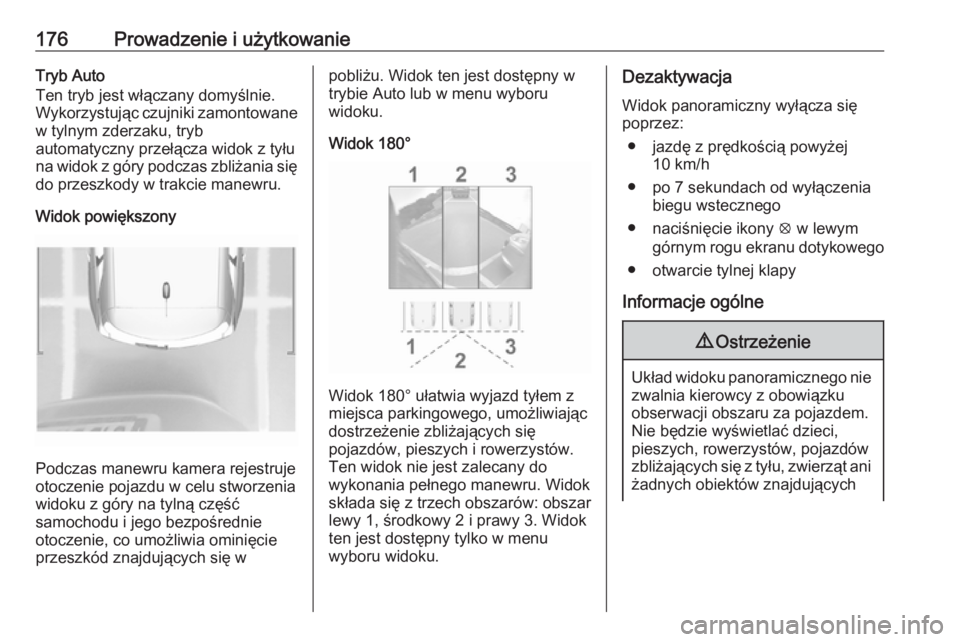 176 Prowadzenie i użytkowanie

Tryb Auto
Ten tryb jest włączany domyślnie. Wykorzystując czujniki zamontowane w tylnym zderzaku, tryb automatyczny przełącza widok z tyłu na widok z góry podczas zbliżania się do przeszkody w trakcie manewru.

Widok powiększony

Podczas manewru kamera rejestruje otoczenie pojazdu w celu stworzenia widoku z góry na tylną część samochodu i jego bezpośrednie otoczenie, co umożliwia ominięcie przeszkód znajdujących się w pobliżu. Widok ten jest dostępny w trybie Auto lub w menu wyboru widoku.

Widok 180°

1 2 3

1 2 3

Widok 180° ułatwia wyjazd tyłem z miejsca parkingowego, umożliwiając dostrzeżenie zbliżających się pojazdów, pieszych i rowerzystów. Ten widok nie jest zalecany do wykonania pełnego manewru. Widok składa się z trzech obszarów: obszar lewy 1, środkowy 2 i prawy 3. Widok ten jest dostępny tylko w menu wyboru widoku.

Dezaktywacja
Widok panoramiczny wyłącza się poprzez:
● jazdę z prędkością powyżej 10 km/h
● po 7 sekundach od wyłączenia biegu wstecznego
● naciśnięcie ikony ⊗ w lewym górnym rogu ekranu dotykowego
● otwarcie tylnej klapy

Informacje ogólne

⚠ Ostrzeżenie

Układ widoku panoramicznego nie zwalnia kierowcy z obowiązku obserwacji obszaru za pojazdem. Nie będzie wyświetlać dzieci, pieszych, rowerzystów, pojazdów zbliżających się z tyłu, zwierząt ani żadnych obiektów znajdujących

carmanualsonline.info