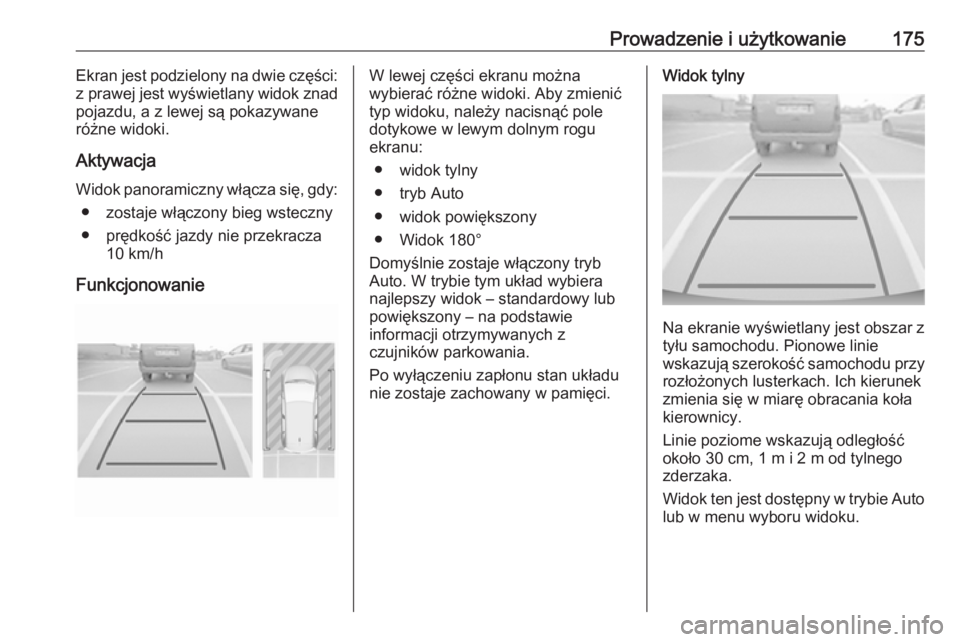 Prowadzenie i użytkowanie 175

Ekran jest podzielony na dwie części: z prawej jest wyświetlany widok znad pojazdu, a z lewej są pokazywane różne widoki.

Aktywacja

Widok panoramiczny włącza się, gdy:
● zostaje włączony bieg wsteczny
● prędkość jazdy nie przekracza 10 km/h

Funkcjonowanie

W lewej części ekranu można wybierać różne widoki. Aby zmienić typ widoku, należy nacisnąć pole dotykowe w lewym dolnym rogu ekranu:
● widok tylny
● tryb Auto
● widok powiększony
● Widok 180°

Domyślnie zostaje włączony tryb Auto. W trybie tym układ wybiera najlepszy widok – standardowy lub powiększony – na podstawie informacji otrzymywanych z czujników parkowania.

Po wyłączeniu zapłonu stan układu nie zostaje zachowany w pamięci.

Widok tylny

Na ekranie wyświetlany jest obszar z tyłu samochodu. Pionowe linie wskazują szerokość samochodu przy rozłożonych lusterkach. Ich kierunek zmienia się w miarę obracania koła kierownicy.

Linie poziome wskazują odległość około 30 cm, 1 m i 2 m od tylnego zderzaka.

Widok ten jest dostępny w trybie Auto lub w menu wyboru widoku.

carmanualsonline.info