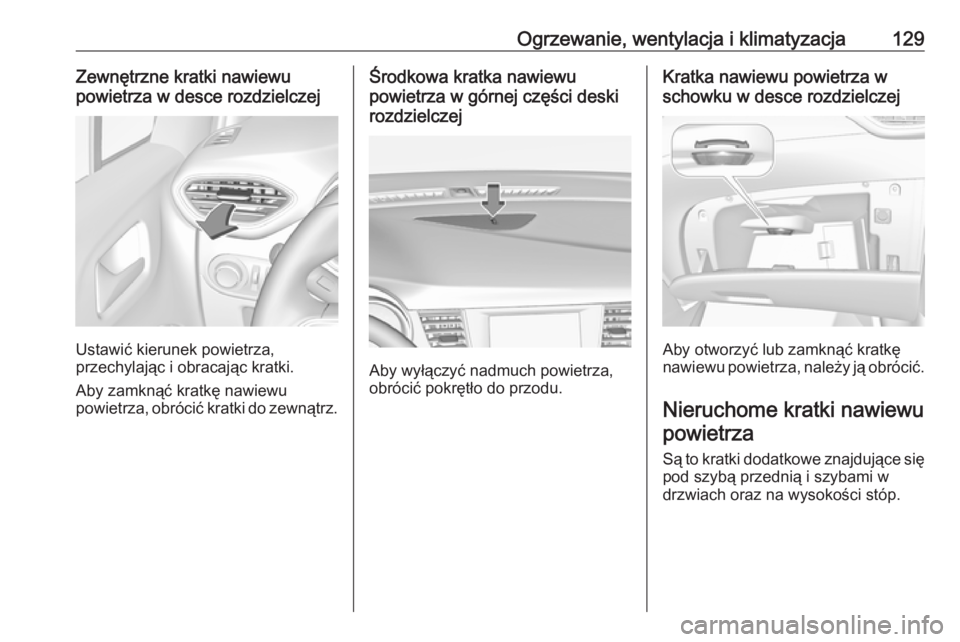 Ogrzewanie, wentylacja i klimatyzacja 129

Zewnętrzne kratki nawiewu powietrza w desce rozdzielczej

Ustawić kierunek powietrza, przechylając i obracając kratki.

Aby zamknąć kratkę nawiewu powietrza, obrócić kratki do zewnątrz.

Środkowa kratka nawiewu powietrza w górnej części deski rozdzielczej

Aby wyłączyć nadmuch powietrza, obrócić pokrętło do przodu.

Kratka nawiewu powietrza w schowku w desce rozdzielczej

Aby otworzyć lub zamknąć kratkę nawiewu powietrza, należy ją obrócić.

Nieruchome kratki nawiewu powietrza

Są to kratki dodatkowe znajdujące się pod szybą przednią i szybami w drzwiach oraz na wysokości stóp.

carmanualsonline.info