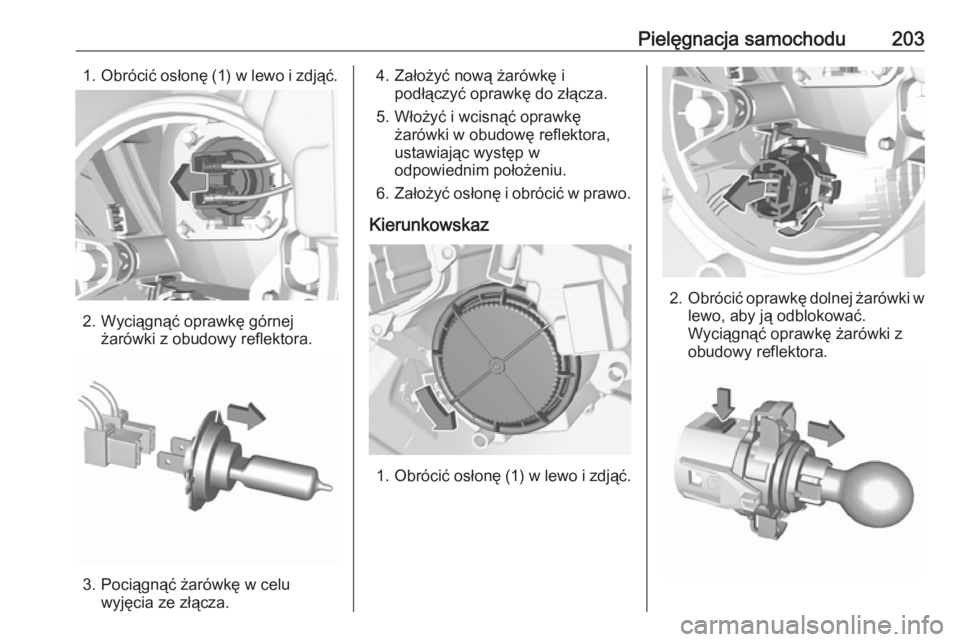 Pielęgnacja samochodu 203

1. Obrócić osłonę (1) w lewo i zdjąć.

2. Wyciągnąć oprawkę górnej żarówki z obudowy reflektora.

3. Pociągnąć żarówkę w celu wyjęcia ze złącza.

4. Założyć nową żarówkę i podłączyć oprawkę do złącza.

5. Włożyć i wcisnąć oprawkę żarówki w obudowę reflektora, ustawiając występ w odpowiednim położeniu.

6. Założyć osłonę i obrócić w prawo.

Kierunkowskaz

1. Obrócić osłonę (1) w lewo i zdjąć.

2. Obrócić oprawkę dolnej żarówki w lewo, aby ją odblokować. Wyciągnąć oprawkę żarówki z obudowy reflektora.

carmanualsonline.info