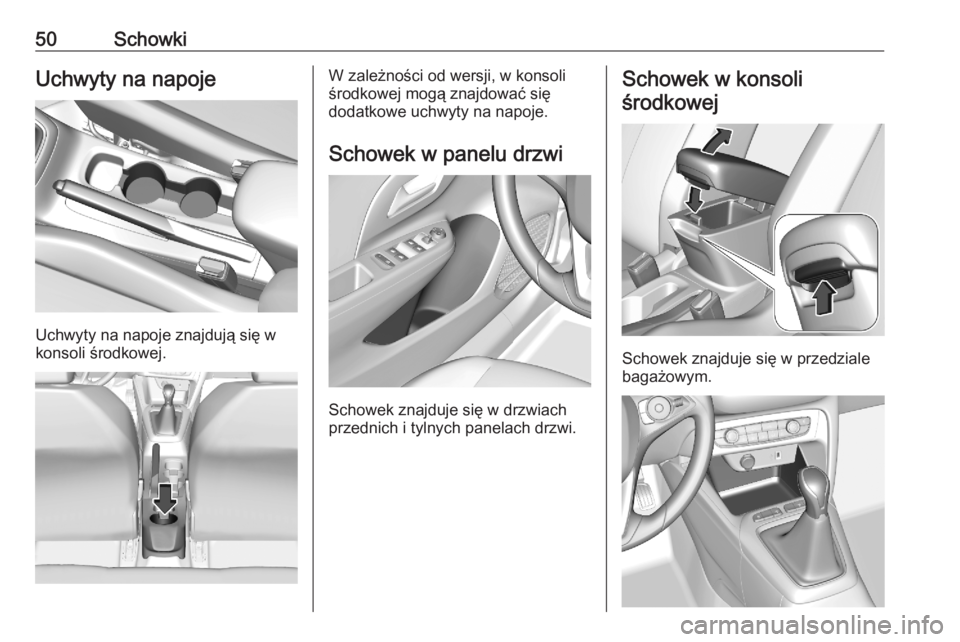 50 Schowki

Uchwyty na napoje

Uchwyty na napoje znajdują się w konsoli środkowej.

W zależności od wersji, w konsoli środkowej mogą znajdować się dodatkowe uchwyty na napoje.

Schowek w panelu drzwi

Schowek znajduje się w drzwiach przednich i tylnych panelach drzwi.

Schowek w konsoli środkowej

Schowek znajduje się w przedziale bagażowym.

carmanualsonline.info