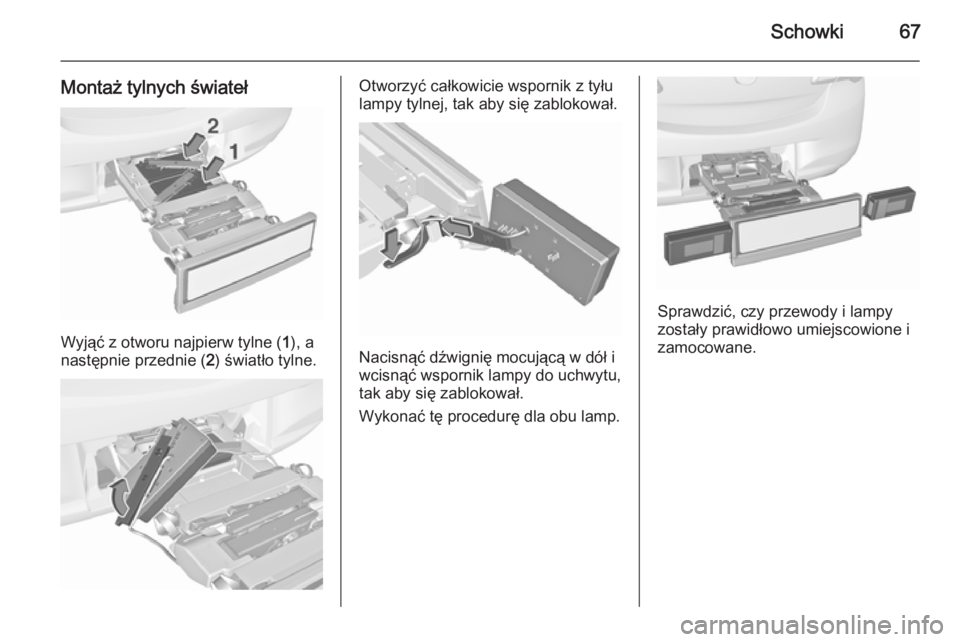 Schowki 67

Montaż tylnych świateł

2

1

Wyjąć z otworu najpierw tylne (1), a następnie przednie (2) światło tylne.

Otworzyć całkowicie wspornik z tyłu lampy tylnej, tak aby się zablokował.

Nacisnąć dźwignię mocującą w dół i wcisnąć wspornik lampy do uchwytu, tak aby się zablokował.

Wykonać tę procedurę dla obu lamp.

Sprawdzić, czy przewody i lampy zostały prawidłowo umiejscowione i zamocowane.

carmanualsonline.info