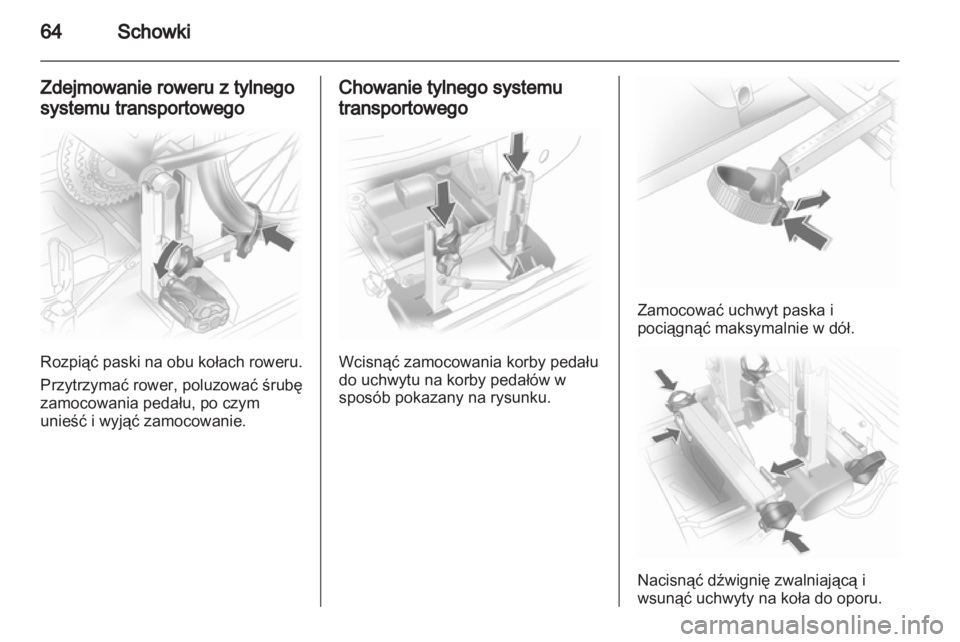 64 Schowki

Zdejmowanie roweru z tylnego systemu transportowego

Rozpiąć paski na obu kołach roweru.

Przytrzymać rower, poluzować śrubę zamocowania pedału, po czym unieść i wyjąć zamocowanie.

Chowanie tylnego systemu transportowego

Wcisnąć zamocowania korby pedału do uchwytu na korby pedałów w sposób pokazany na rysunku.

Zamocować uchwyt paska i pociągnąć maksymalnie w dół.

Nacisnąć dźwignię zwalniającą i wsunąć uchwyty na koła do oporu.

carmanualsonline.info