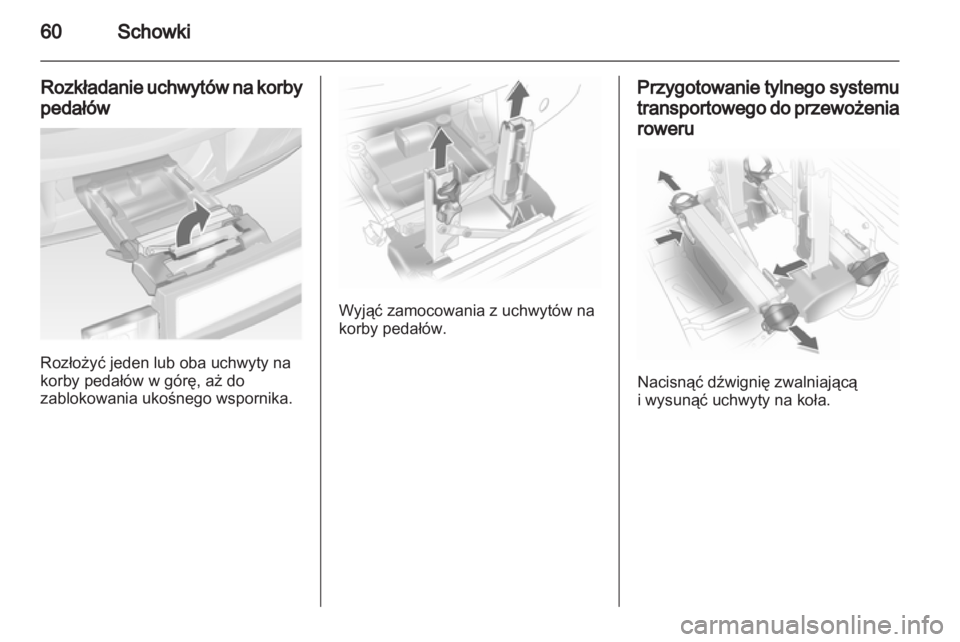 60 Schowki

Rozkładanie uchwytów na korby pedałów

Rozłożyć jeden lub oba uchwyty na korby pedałów w górę, aż do zablokowania ukośnego wspornika.

Wyjąć zamocowania z uchwytów na korby pedałów.

Przygotowanie tylnego systemu transportowego do przewożenia roweru

Nacisnąć dźwignię zwalniającą i wysunąć uchwyty na koła.

carmanualsonline.info