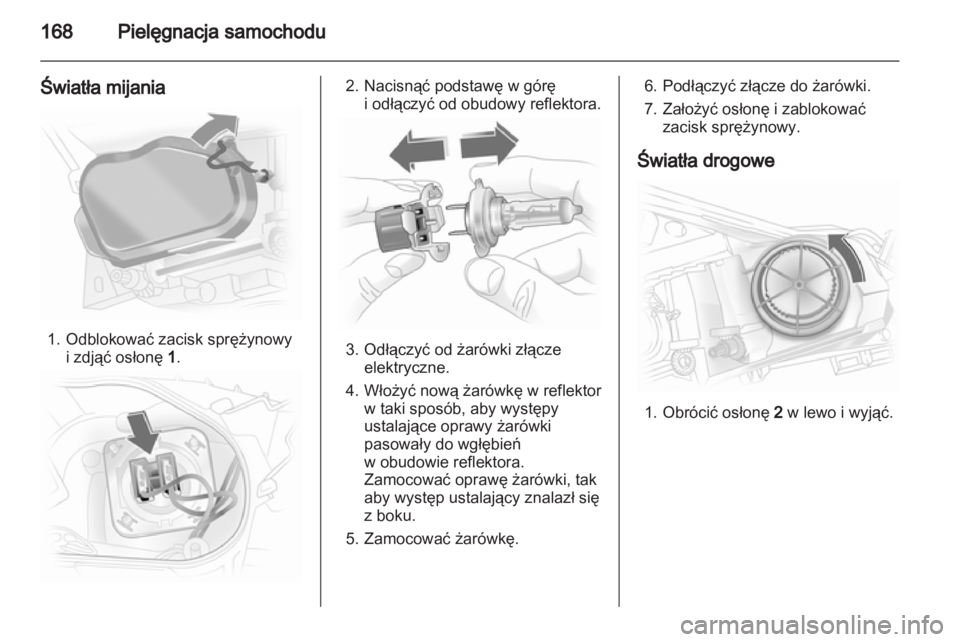 168 Pielęgnacja samochodu

Światła mijania

1. Odblokować zacisk sprężynowy i zdjąć osłonę 1.

2. Nacisnąć podstawę w górę i odłączyć od obudowy reflektora.

3. Odłączyć od żarówki złącze elektryczne.

4. Włożyć nową żarówkę w reflektor w taki sposób, aby występy ustalające oprawy żarówki pasowały do wgłębień w obudowie reflektora. Zamocować oprawę żarówki, tak aby występ ustalający znalazł się z boku.

5. Zamocować żarówkę.

6. Podłączyć złącze do żarówki.

7. Założyć osłonę i zablokować zacisk sprężynowy.

Światła drogowe

1. Obrócić osłonę 2 w lewo i wyjąć.

carmanualsonline.info