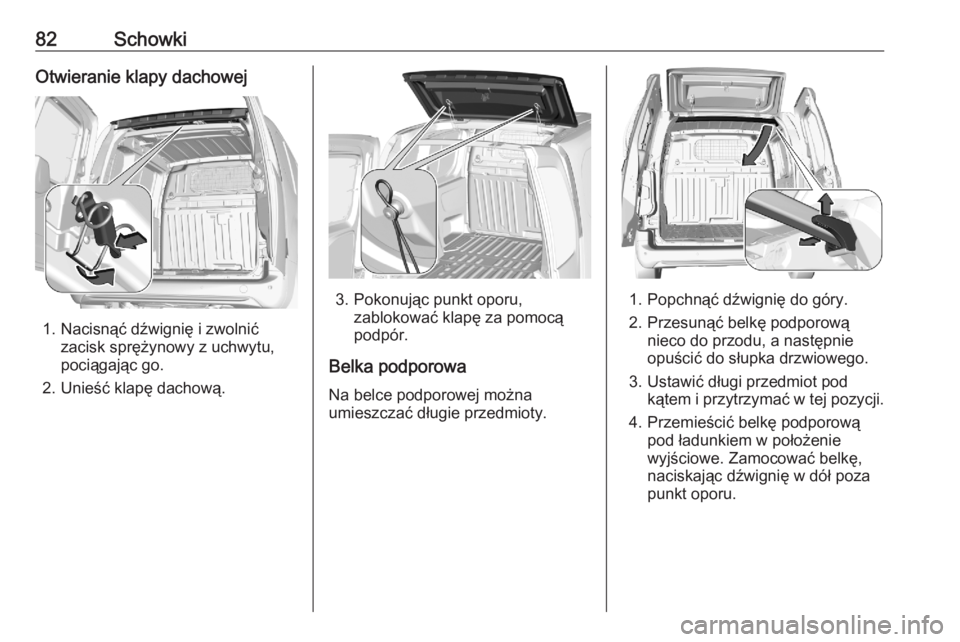 82 Schowki

Otwieranie klapy dachowej

1. Nacisnąć dźwignię i zwolnić zacisk sprężynowy z uchwytu, pociągając go.
2. Unieść klapę dachową.

3. Pokonując punkt oporu, zablokować klapę za pomocą podpór.

Belka podporowa

Na belce podporowej można umieszczać długie przedmioty.

1. Popchnąć dźwignię do góry.
2. Przesunąć belkę podporową nieco do przodu, a następnie opuścić do słupka drzwiowego.
3. Ustawić długi przedmiot pod kątem i przytrzymać w tej pozycji.
4. Przemieścić belkę podporową pod ładunkiem w położenie wyjściowe. Zamocować belkę, naciskając dźwignię w dół poza punkt oporu.

carmanualsonline.info