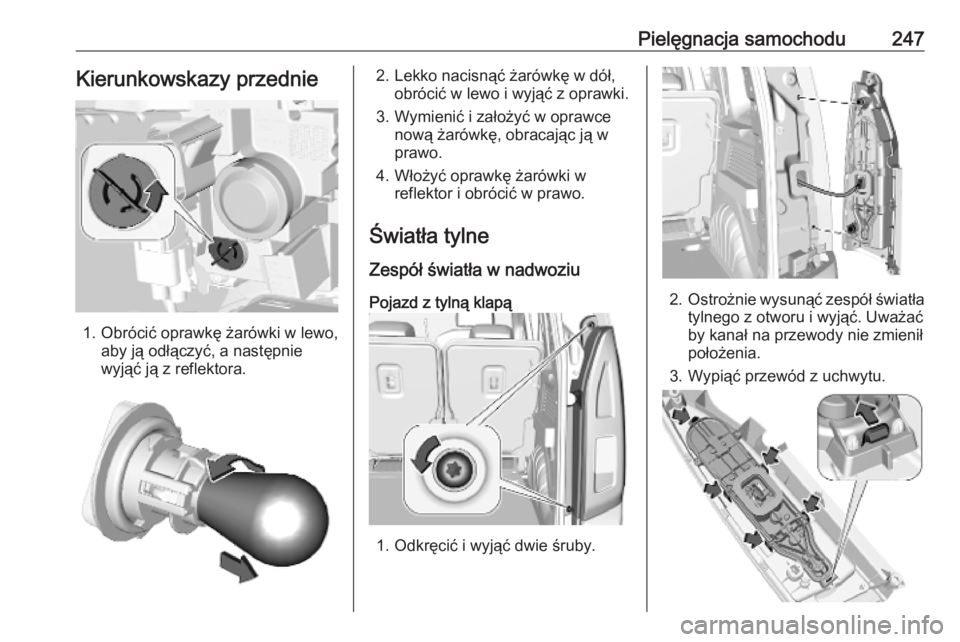 Pielęgnacja samochodu 247

Kierunkowskazy przednie

1. Obrócić oprawkę żarówki w lewo, aby ją odłączyć, a następnie wyjąć ją z reflektora.

2. Lekko nacisnąć żarówkę w dół, obrócić w lewo i wyjąć z oprawki.

3. Wymienić i założyć w oprawce nową żarówkę, obracając ją w prawo.

4. Włożyć oprawkę żarówki w reflektor i obrócić w prawo.

Światła tylne

Zespół światła w nadwoziu

Pojazd z tylną klapą

1. Odkręcić i wyjąć dwie śruby.

2. Ostrożnie wysunąć zespół światła tylnego z otworu i wyjąć. Uważać by kanał na przewody nie zmienił położenia.

3. Wypiąć przewód z uchwytu.

carmanualsonline.info