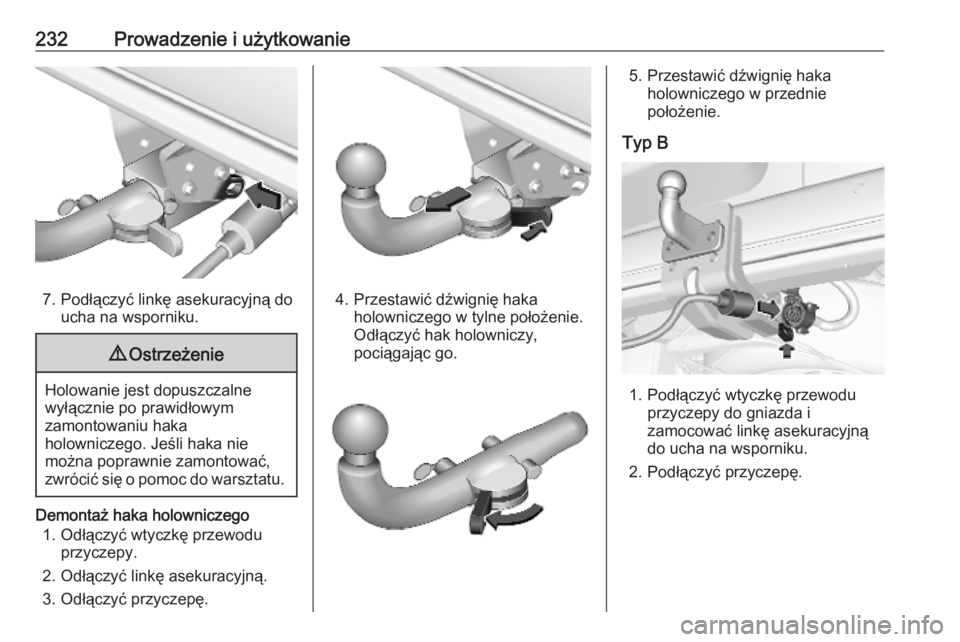 232 Prowadzenie i użytkowanie

7. Podłączyć linkę asekuracyjną do ucha na wsporniku.

⚠ Ostrzeżenie

Holowanie jest dopuszczalne wyłącznie po prawidłowym zamontowaniu haka holowniczego. Jeśli haka nie można poprawnie zamontować, zwrócić się o pomoc do warsztatu.

Demontaż haka holowniczego

1. Odłączyć wtyczkę przewodu przyczepy.

2. Odłączyć linkę asekuracyjną.

3. Odłączyć przyczepę.

4. Przestawić dźwignię haka holowniczego w tylne położenie. Odłączyć hak holowniczy, pociągając go.

5. Przestawić dźwignię haka holowniczego w przednie położenie.

Typ B

1. Podłączyć wtyczkę przewodu przyczepy do gniazda i zamocować linkę asekuracyjną do ucha na wsporniku.

2. Podłączyć przyczepę.

carmanualsonline.info