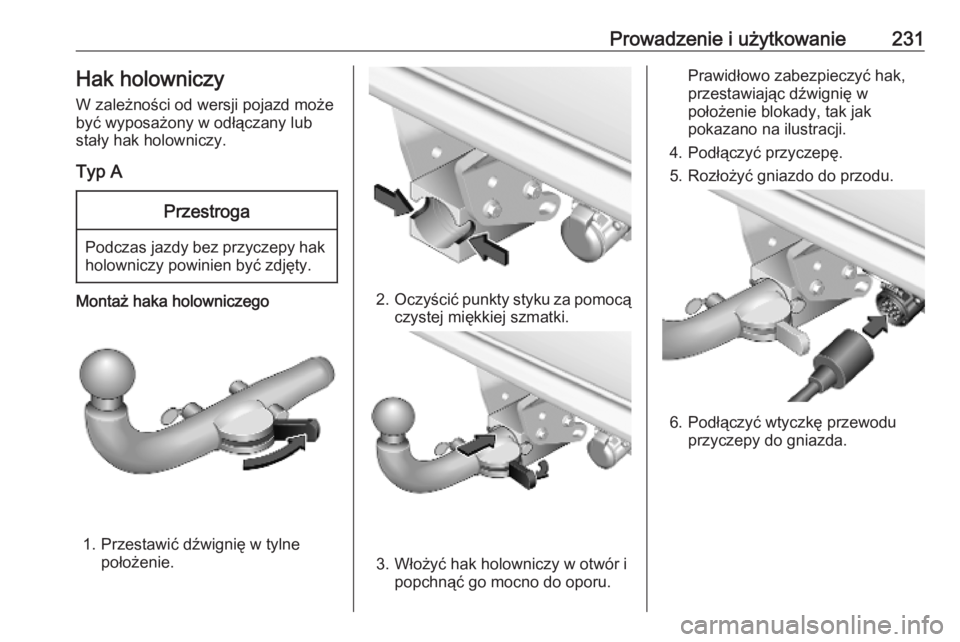 Prowadzenie i użytkowanie 231

Hak holowniczy

W zależności od wersji pojazd może być wyposażony w odłączany lub stały hak holowniczy.

Typ A

Przestroga

Podczas jazdy bez przyczepy hak holowniczy powinien być zdjęty.

Montaż haka holowniczego

1. Przestawić dźwignię w tylne położenie.

2. Oczyścić punkty styku za pomocą czystej miękkiej szmatki.

3. Włożyć hak holowniczy w otwór i popchnąć go mocno do oporu.

Prawidłowo zabezpieczyć hak, przestawiając dźwignię w położenie blokady, tak jak pokazano na ilustracji.

4. Podłączyć przyczepę.

5. Rozłożyć gniazdo do przodu.

6. Podłączyć wtyczkę przewodu przyczepy do gniazda.

carmanualsonline.info