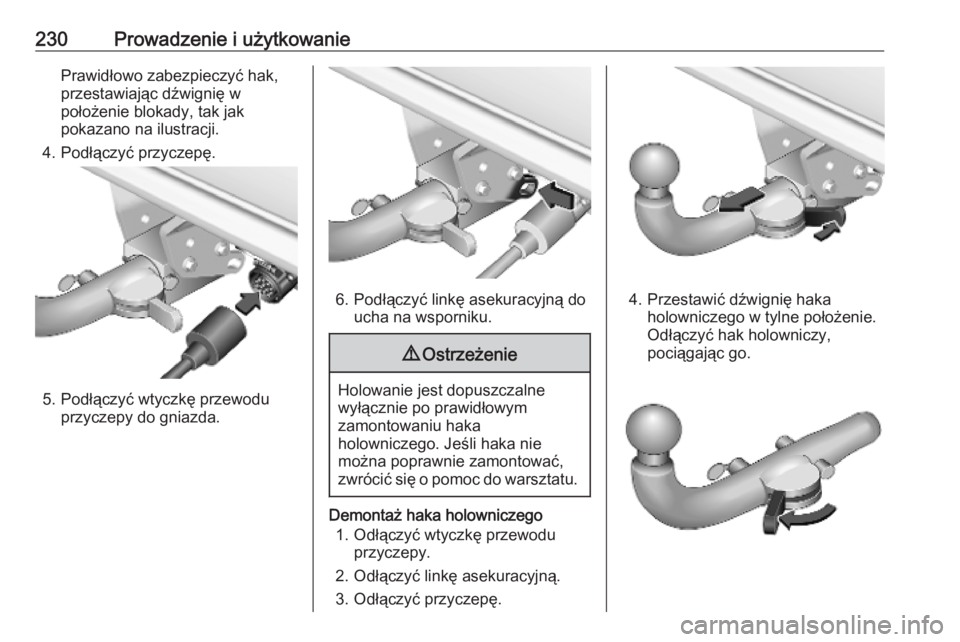 230 Prowadzenie i użytkowanie

Prawidłowo zabezpieczyć hak, przestawiając dźwignię w położenie blokady, tak jak pokazano na ilustracji.

4. Podłączyć przyczepę.

5. Podłączyć wtyczkę przewodu przyczepy do gniazda.

6. Podłączyć linkę asekuracyjną do ucha na wsporniku.

⚠ Ostrzeżenie

Holowanie jest dopuszczalne wyłącznie po prawidłowym zamontowaniu haka holowniczego. Jeśli haka nie można poprawnie zamontować, zwrócić się o pomoc do warsztatu.

Demontaż haka holowniczego

1. Odłączyć wtyczkę przewodu przyczepy.

2. Odłączyć linkę asekuracyjną.

3. Odłączyć przyczepę.

4. Przestawić dźwignię haka holowniczego w tylne położenie. Odłączyć hak holowniczy, pociągając go.

carmanualsonline.info