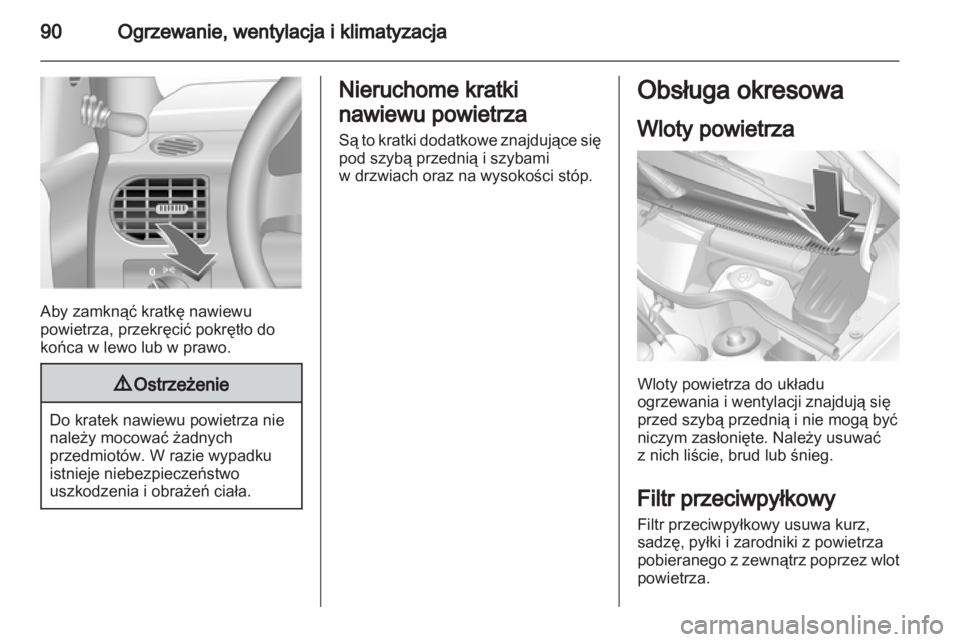 90 Ogrzewanie, wentylacja i klimatyzacja

Aby zamknąć kratkę nawiewu powietrza, przekręcić pokrętło do końca w lewo lub w prawo.

⚠ Ostrzeżenie

Do kratek nawiewu powietrza nie należy mocować żadnych przedmiotów. W razie wypadku istnieje niebezpieczeństwo uszkodzenia i obrażeń ciała.

Nieruchome kratki nawiewu powietrza

Są to kratki dodatkowe znajdujące się pod szybą przednią i szybami w drzwiach oraz na wysokości stóp.

Obsługa okresowa

Wloty powietrza

Wloty powietrza do układu ogrzewania i wentylacji znajdują się przed szybą przednią i nie mogą być niczym zasłonięte. Należy usuwać z nich liście, brud lub śnieg.

Filtr przeciwpyłkowy

Filtr przeciwpyłkowy usuwa kurz, sadzę, pyłki i zarodniki z powietrza pobieranego z zewnątrz poprzez wlot powietrza.

carmanualsonline.info