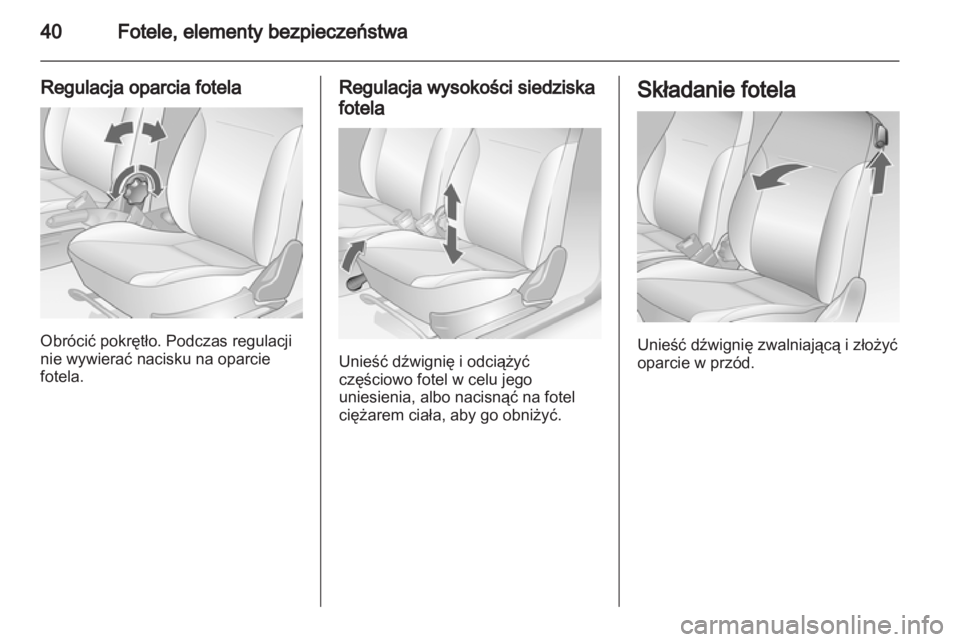 40 Fotele, elementy bezpieczeństwa

Regulacja oparcia fotela

Obrócić pokrętło. Podczas regulacji nie wywierać nacisku na oparcie fotela.

Regulacja wysokości siedziska fotela

Unieść dźwignię i odciążyć częściowo fotel w celu jego uniesienia, albo nacisnąć na fotel ciężarem ciała, aby go obniżyć.

Składanie fotela

Unieść dźwignię zwalniającą i złożyć oparcie w przód.

carmanualsonline.info