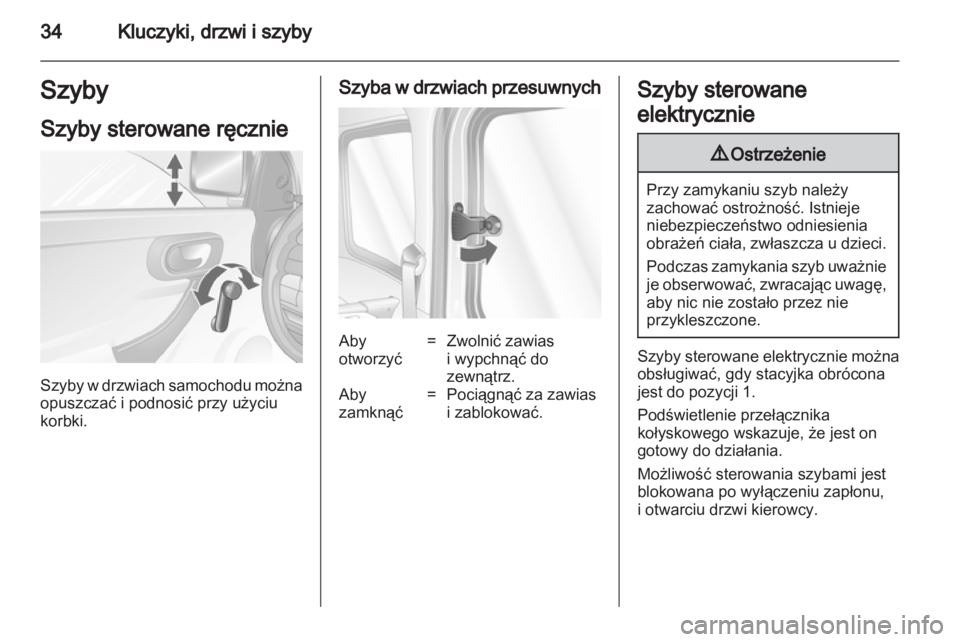 34 Kluczyki, drzwi i szyby

Szyby

Szyby sterowane ręcznie

Szyby w drzwiach samochodu można opuszczać i podnosić przy użyciu korbki.

Szyba w drzwiach przesuwnych

| Aby otworzyć | = | Zwolnić zawias i wypchnąć do zewnątrz. |
|---|---|---|
| Aby zamknąć | = | Pociągnąć za zawias i zablokować. |

Szyby sterowane elektrycznie

⚠ Ostrzeżenie

Przy zamykaniu szyb należy zachować ostrożność. Istnieje niebezpieczeństwo odniesienia obrażeń ciała, zwłaszcza u dzieci.

Podczas zamykania szyb uważnie je obserwować, zwracając uwagę, aby nic nie zostało przez nie przykleszczone.

Szyby sterowane elektrycznie można obsługiwać, gdy stacyjka obrócona jest do pozycji 1.

Podświetlenie przełącznika kołyskowego wskazuje, że jest on gotowy do działania.

Możliwość sterowania szybami jest blokowana po wyłączeniu zapłonu, i otwarciu drzwi kierowcy.

carmanualsonline.info