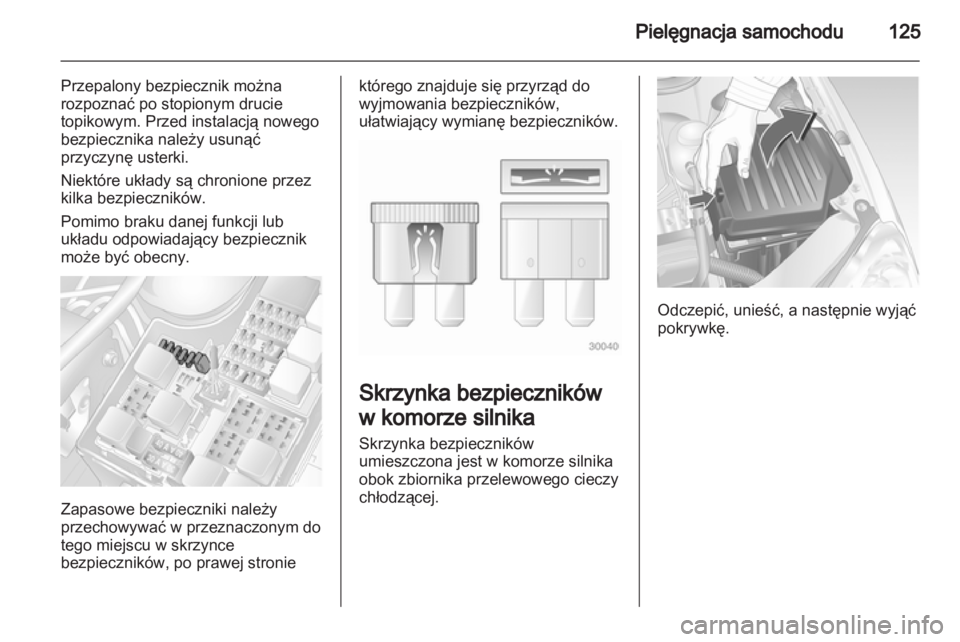 Pielęgnacja samochodu 125

Przepalony bezpiecznik można rozpoznać po stopionym drucie topikowym. Przed instalacją nowego bezpiecznika należy usunąć przyczynę usterki.

Niektóre układy są chronione przez kilka bezpieczników.

Pomimo braku danej funkcji lub układu odpowiadający bezpiecznik może być obecny.

Zapasowe bezpieczniki należy przechowywać w przeznaczonym do tego miejscu w skrzynce bezpieczników, po prawej stronie którego znajduje się przyrząd do wyjmowania bezpieczników, ułatwiający wymianę bezpieczników.

30040

Skrzynka bezpieczników w komorze silnika

Skrzynka bezpieczników umieszczona jest w komorze silnika obok zbiornika przelewowego cieczy chłodzącej.

Odczepić, unieść, a następnie wyjąć pokrywkę.

carmanualsonline.info