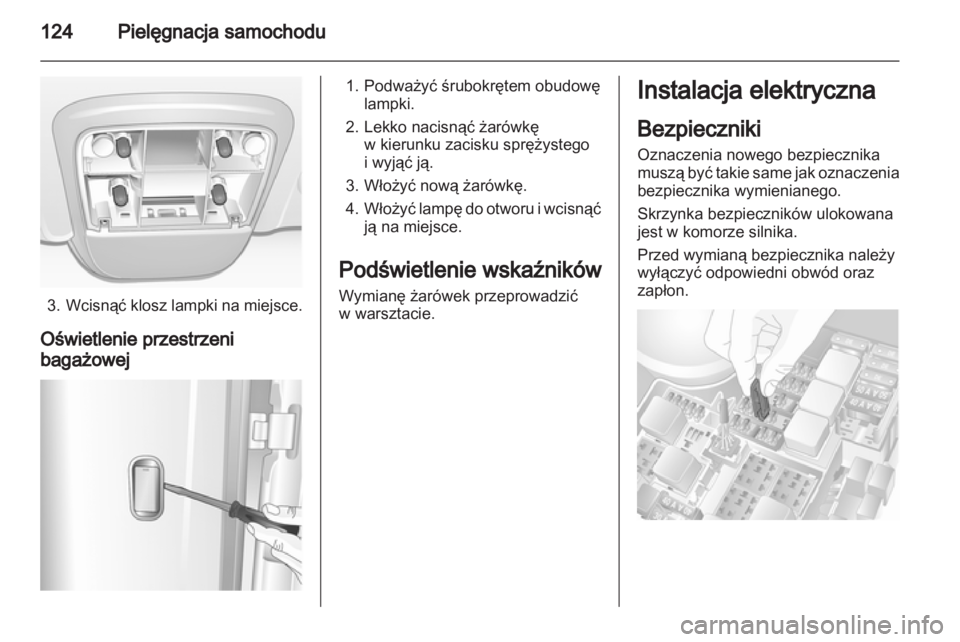 124 Pielęgnacja samochodu

3. Wcisnąć klosz lampki na miejsce.

Oświetlenie przestrzeni bagażowej

1. Podważyć śrubokrętem obudowę lampki.

2. Lekko nacisnąć żarówkę w kierunku zacisku sprężystego i wyjąć ją.

3. Włożyć nową żarówkę.

4. Włożyć lampę do otworu i wcisnąć ją na miejsce.

Podświetlenie wskaźników

Wymianę żarówek przeprowadzić w warsztacie.

Instalacja elektryczna

Bezpieczniki

Oznaczenia nowego bezpiecznika muszą być takie same jak oznaczenia bezpiecznika wymienianego.

Skrzynka bezpieczników ulokowana jest w komorze silnika.

Przed wymianą bezpiecznika należy wyłączyć odpowiedni obwód oraz zapłon.

carmanualsonline.info