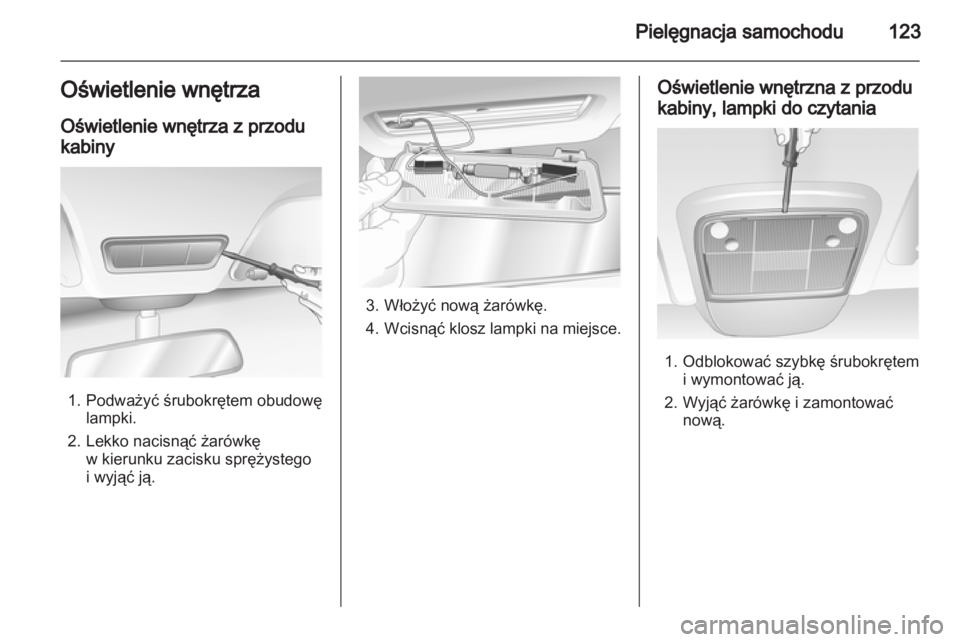 Pielęgnacja samochodu 123

Oświetlenie wnętrza

Oświetlenie wnętrza z przodu kabiny

1. Podważyć śrubokrętem obudowę lampki.
2. Lekko nacisnąć żarówkę w kierunku zacisku sprężystego i wyjąć ją.

3. Włożyć nową żarówkę.
4. Wcisnąć klosz lampki na miejsce.

Oświetlenie wnętrzna z przodu kabiny, lampki do czytania

1. Odblokować szybkę śrubokrętem i wymontować ją.
2. Wyjąć żarówkę i zamontować nową.

carmanualsonline.info