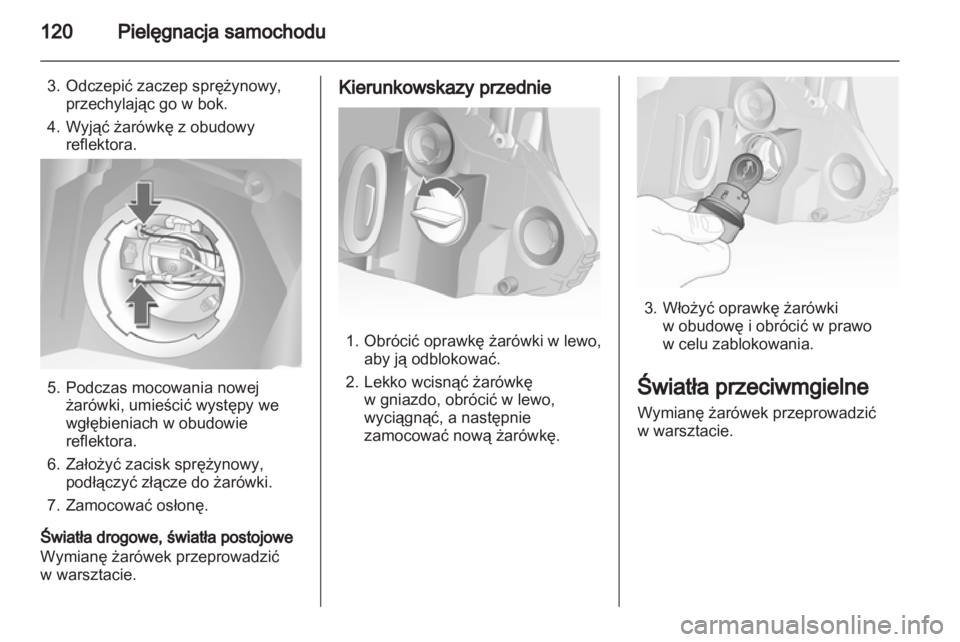 120 Pielęgnacja samochodu

3. Odczepić zaczep sprężynowy, przechylając go w bok.
4. Wyjąć żarówkę z obudowy reflektora.

5. Podczas mocowania nowej żarówki, umieścić występy we wgłębieniach w obudowie reflektora.
6. Założyć zacisk sprężynowy, podłączyć złącze do żarówki.
7. Zamocować osłonę.

Światła drogowe, światła postojowe
Wymianę żarówek przeprowadzić w warsztacie.

Kierunkowskazy przednie

1. Obrócić oprawkę żarówki w lewo, aby ją odblokować.
2. Lekko wcisnąć żarówkę w gniazdo, obrócić w lewo, wyciągnąć, a następnie zamocować nową żarówkę.

3. Włożyć oprawkę żarówki w obudowę i obrócić w prawo w celu zablokowania.

Światła przeciwmgielne
Wymianę żarówek przeprowadzić w warsztacie.

carmanualsonline.info